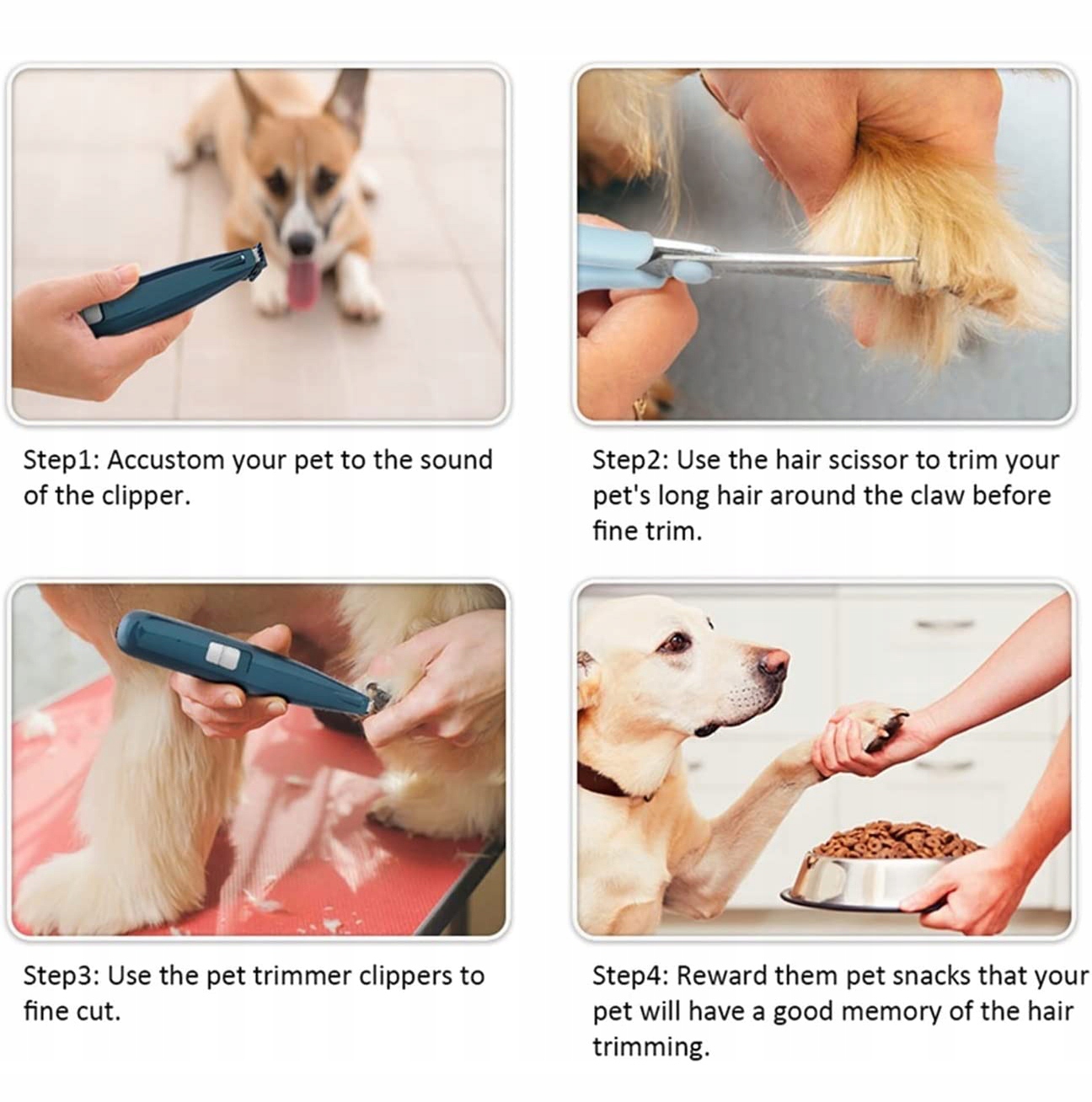 Step1: Accustom your pet to the sound of the clipper.

Step2: Use the hair scissor to trim your pet's long hair around the claw before fine trim.

Step3: Use the pet trimmer clippers to fine cut.

Step4: Reward them pet snacks that your pet will have a good memory of the hair trimming.