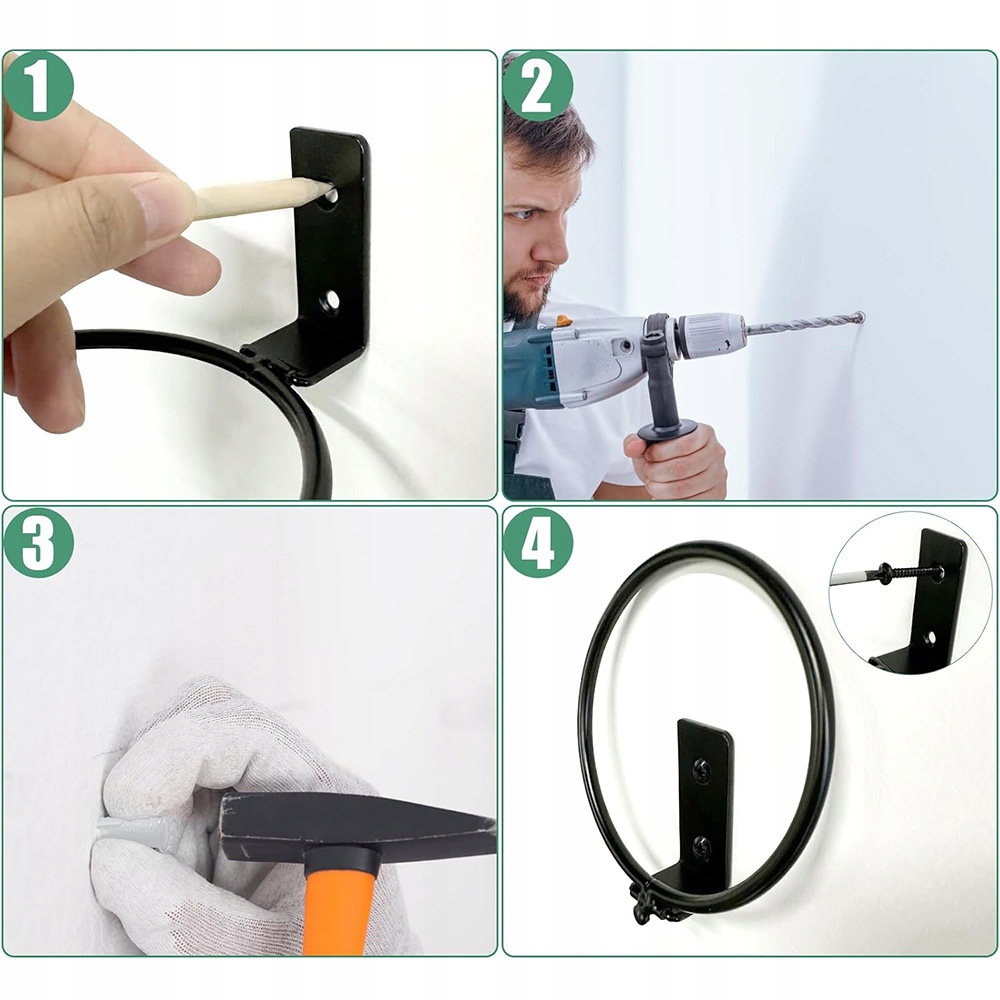 1

2

3

4