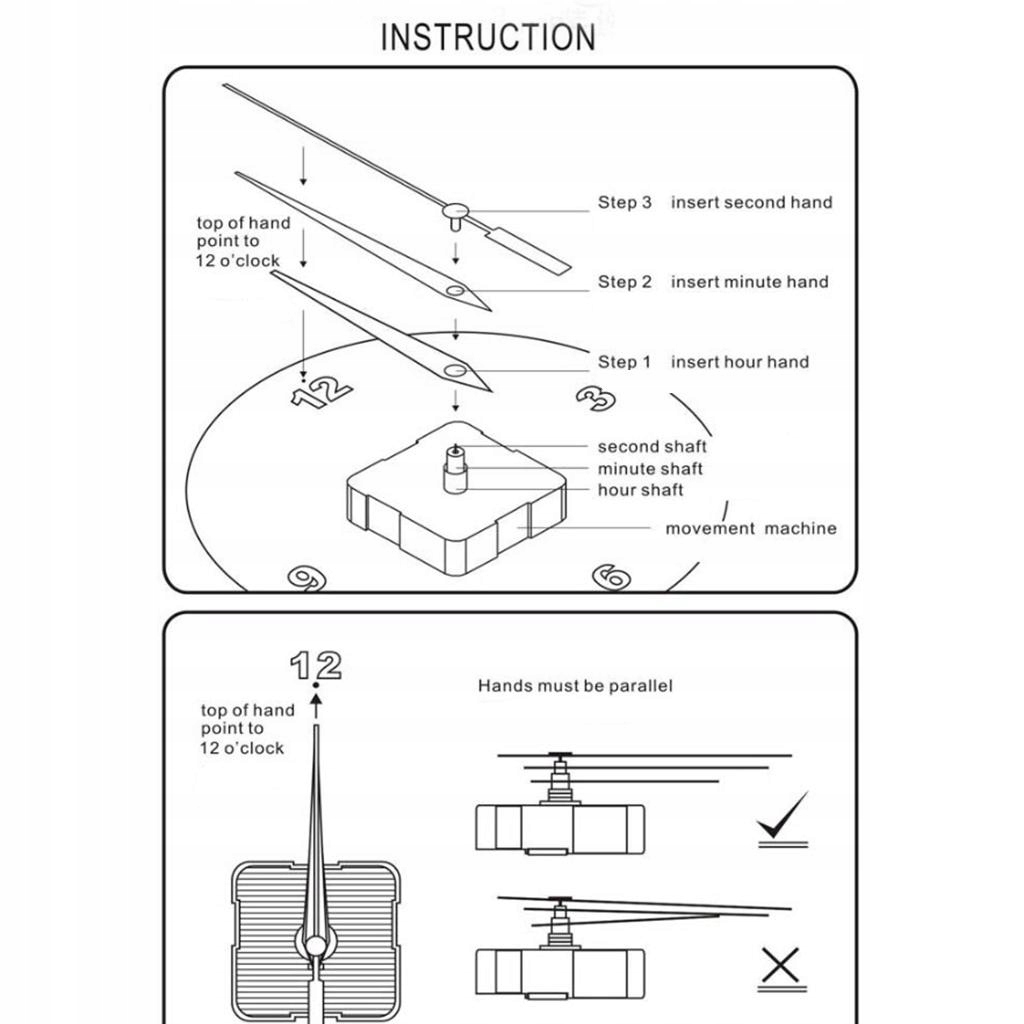 INSTRUCTION

top of hand point to 12 o'clock

Step 3 insert second hand

Step 2 insert minute hand

Step 1 insert hour hand

12

3

second shaft

minute shaft

hour shaft

movement machine

9

6

12

top of hand point to 12 o'clock

Hands must be parallel