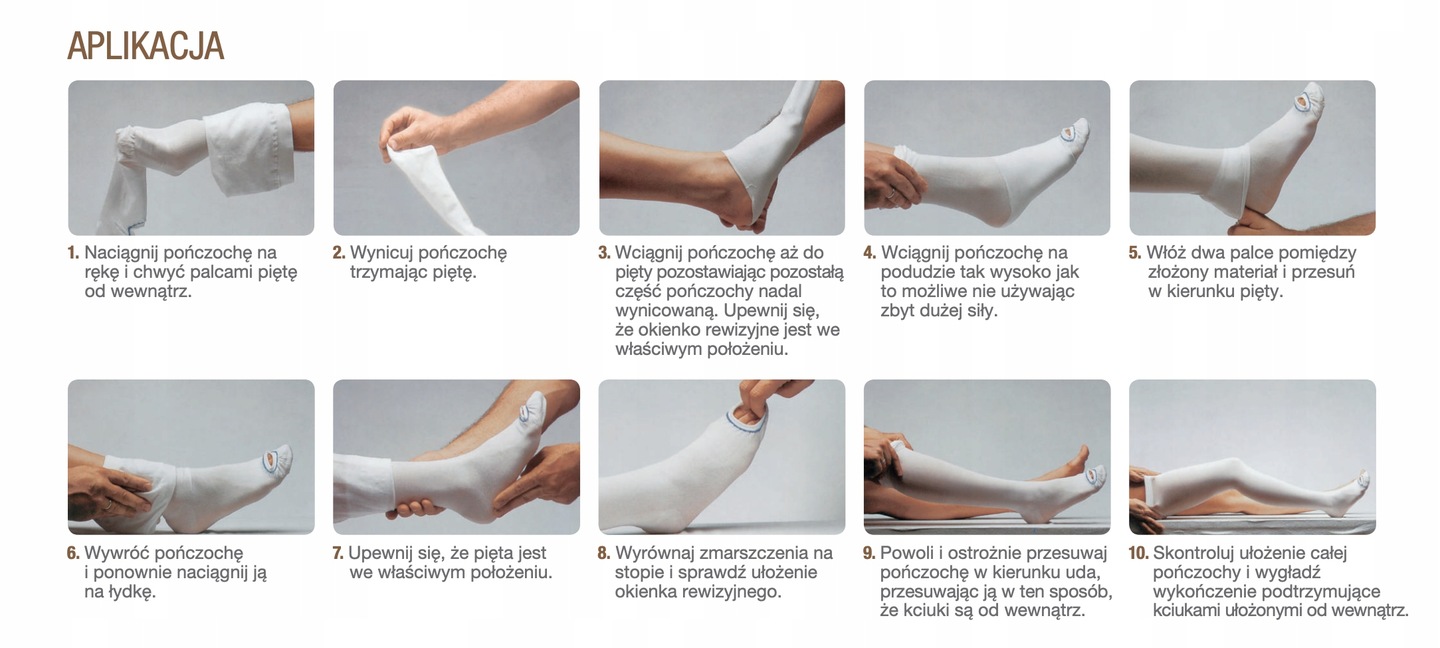 APLIKACJA

1. Naciągnij pończochę na rękę i chwyć palcami piętę od wewnątrz.

2. Wynicuj pończochę trzymając piętę.

3. Wciągnij pończochę aż do pięty pozostawiając pozostałą część pończochy nadal wynicowaną. Upewnij się, że okienko rewizyjne jest we właściwym położeniu.

4. Wciągnij pończochę na podudzie tak wysoko jak to możliwe nie używając zbyt dużej siły.

5. Włóż dwa palce pomiędzy złożony materiał i przesuń w kierunku pięty.

6. Wywróć pończochę i ponownie naciągnij ją na łydkę.

7. Upewnij się, że pięta jest we właściwym położeniu.

8. Wyrównaj zmarszczenia na stopie i sprawdź ułożenie okienka rewizyjnego.

9. Powoli i ostrożnie przesuwaj pończochę w kierunku uda, przesuwając ją w ten sposób, że kciuki są od wewnątrz.

10. Skontroluj ułożenie całej pończochy i wygładź wykończenie podtrzymujące kciukami ułożonymi od wewnątrz.