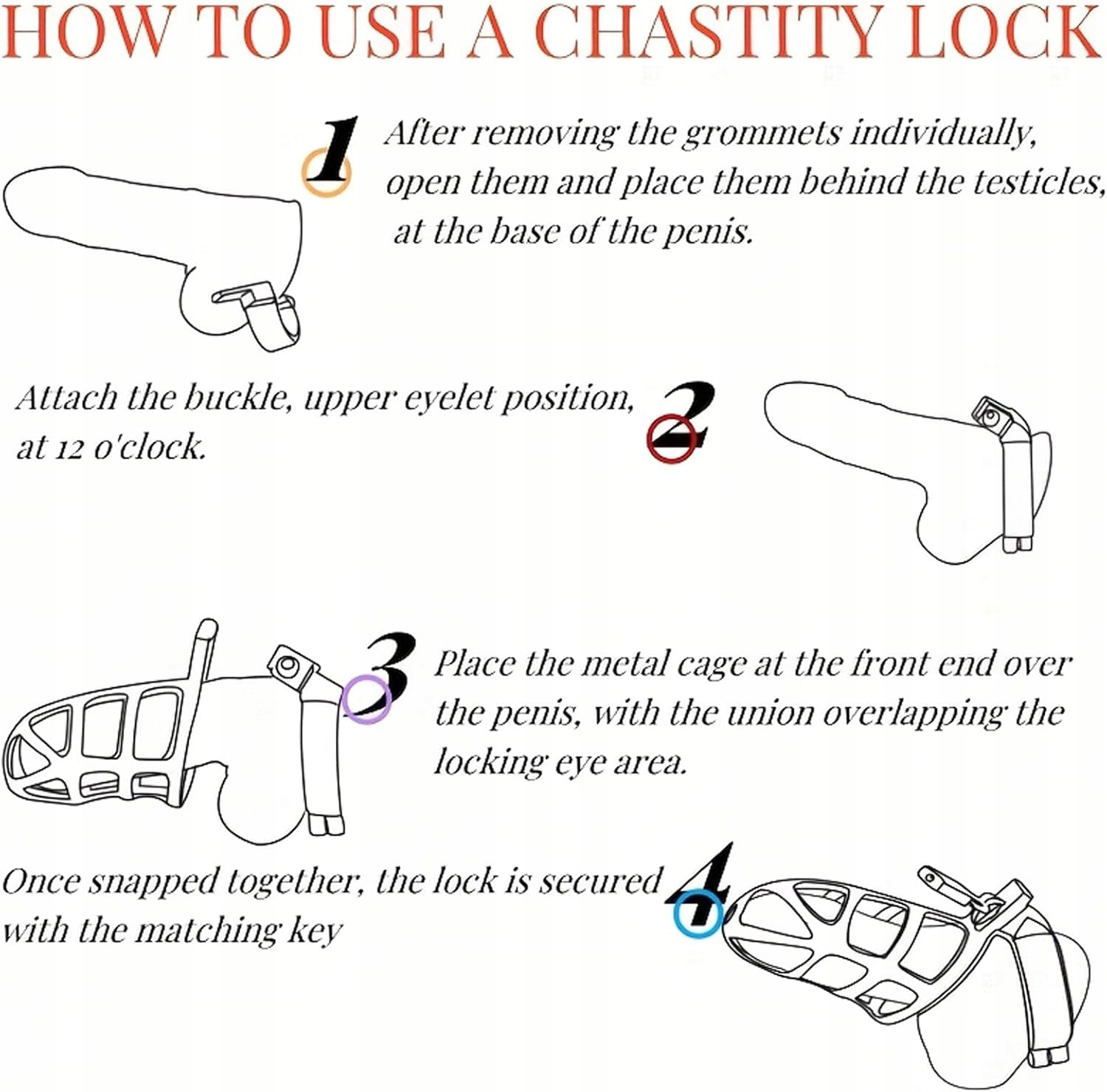 HOW TO USE A CHASTITY LOCK

1 After removing the grommets individually, open them and place them behind the testicles, at the base of the penis.

Attach the buckle, upper eyelet position, at 12 o'clock. 2

3 Place the metal cage at the front end over the penis, with the union overlapping the locking eye area.

Once snapped together, the lock is secured with the matching key 4