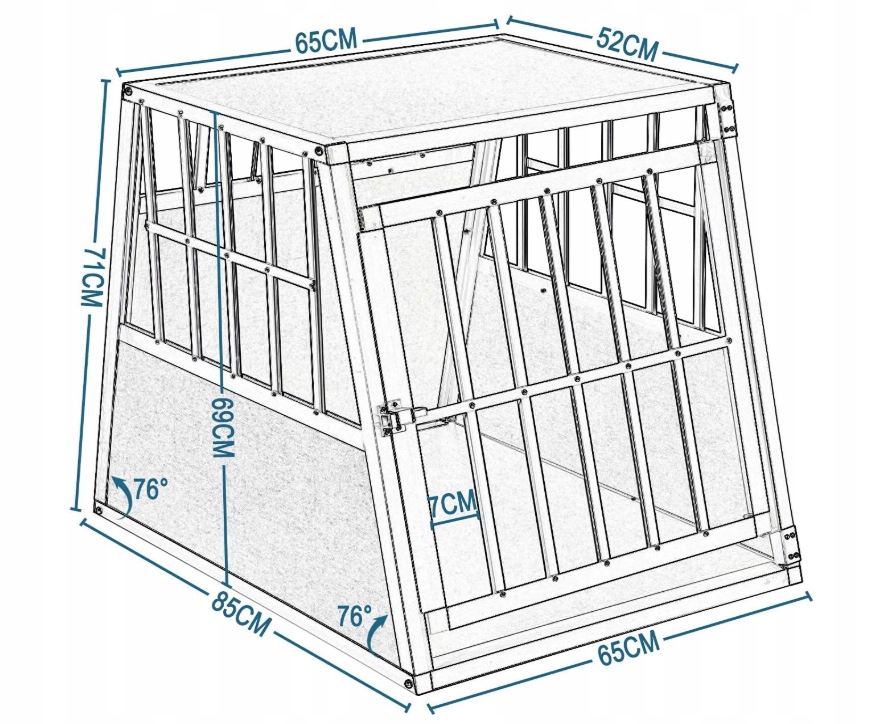 65CM
52CM
71CM
69CM
76°
7CM
85CM
76°
65CM