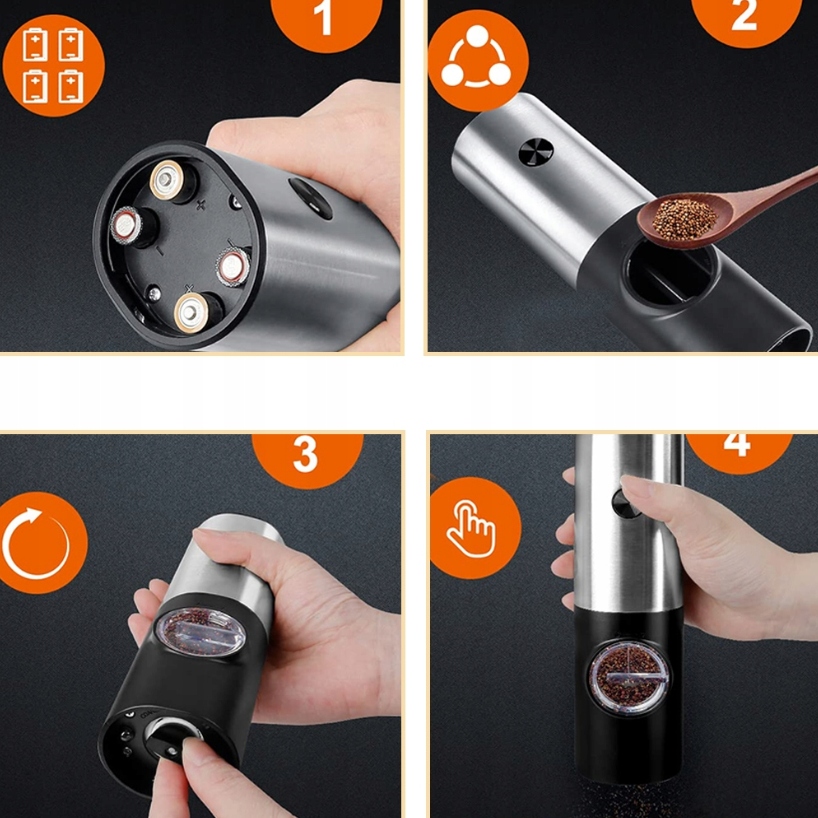 1

2

3

4