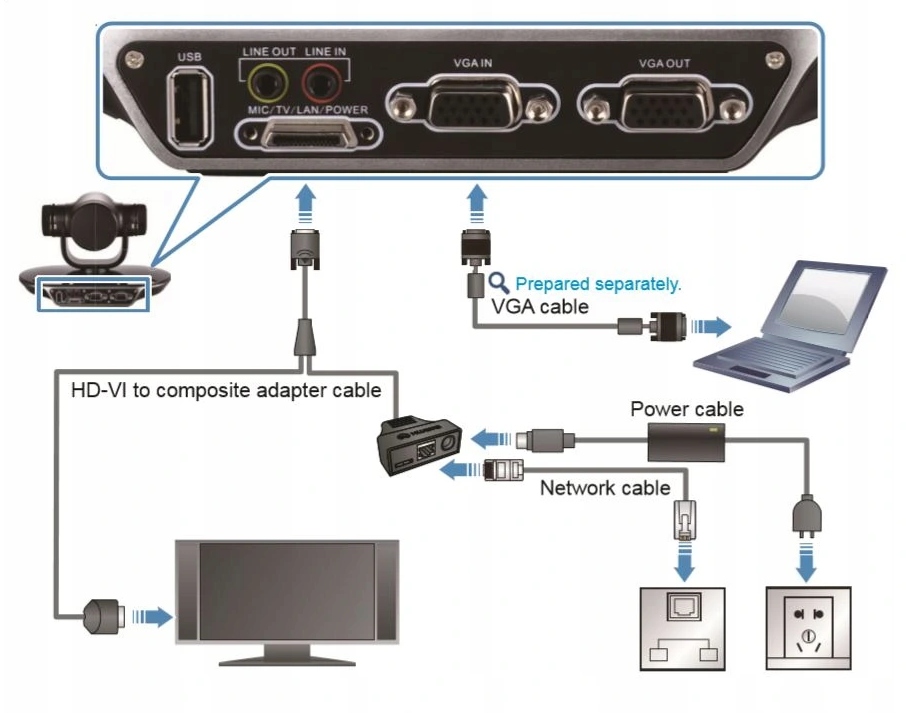 USB
LINE OUT
LINE IN
MIC/TV/LAN/POWER
VGA IN
VGA OUT

Prepared separately.
VGA cable

HD-VI to composite adapter cable

Power cable

Network cable