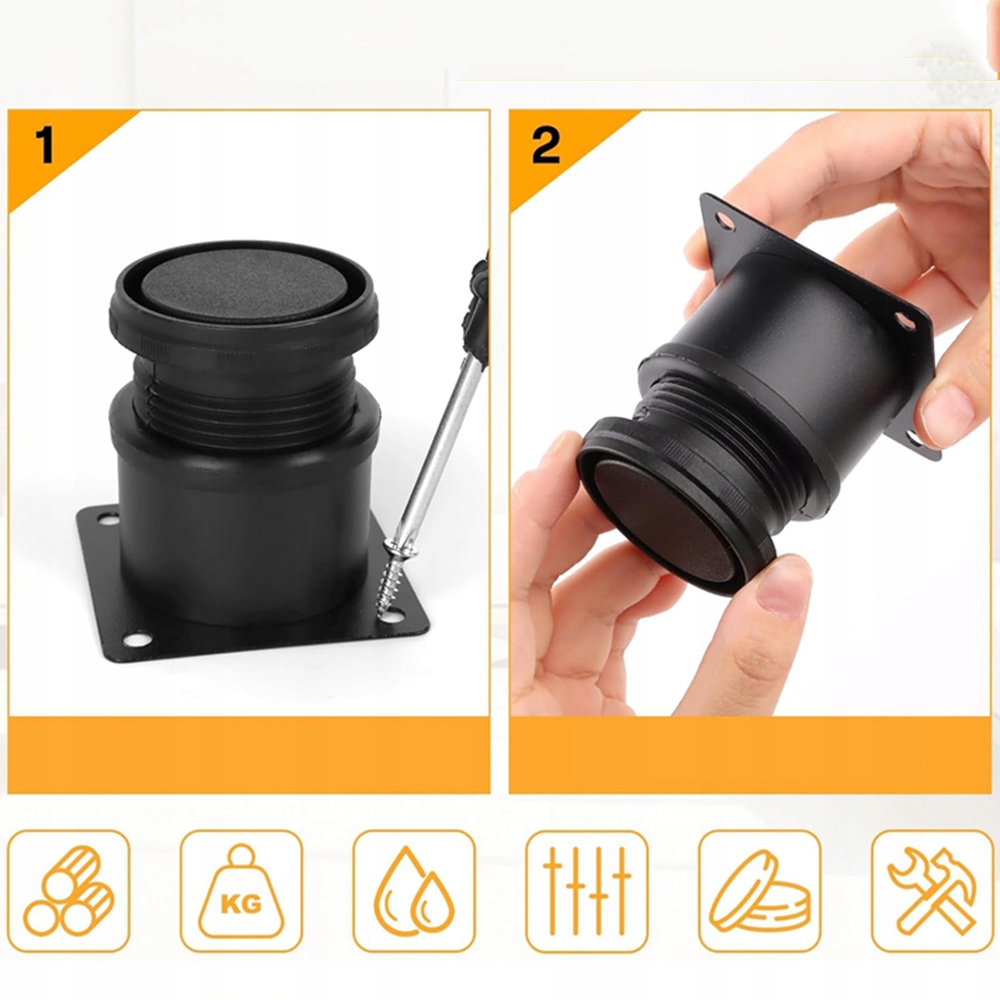 1

2

KG