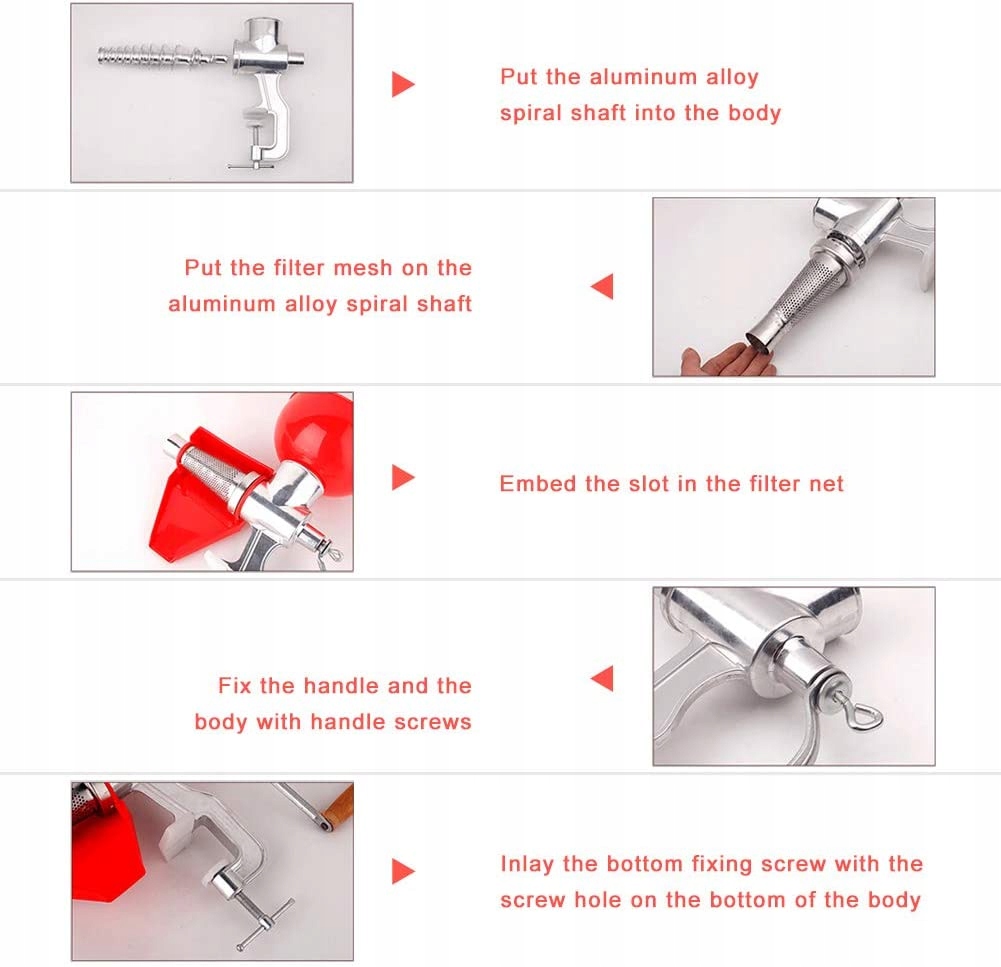 Put the aluminum alloy spiral shaft into the body

Put the filter mesh on the aluminum alloy spiral shaft

Embed the slot in the filter net

Fix the handle and the body with handle screws

Inlay the bottom fixing screw with the screw hole on the bottom of the body