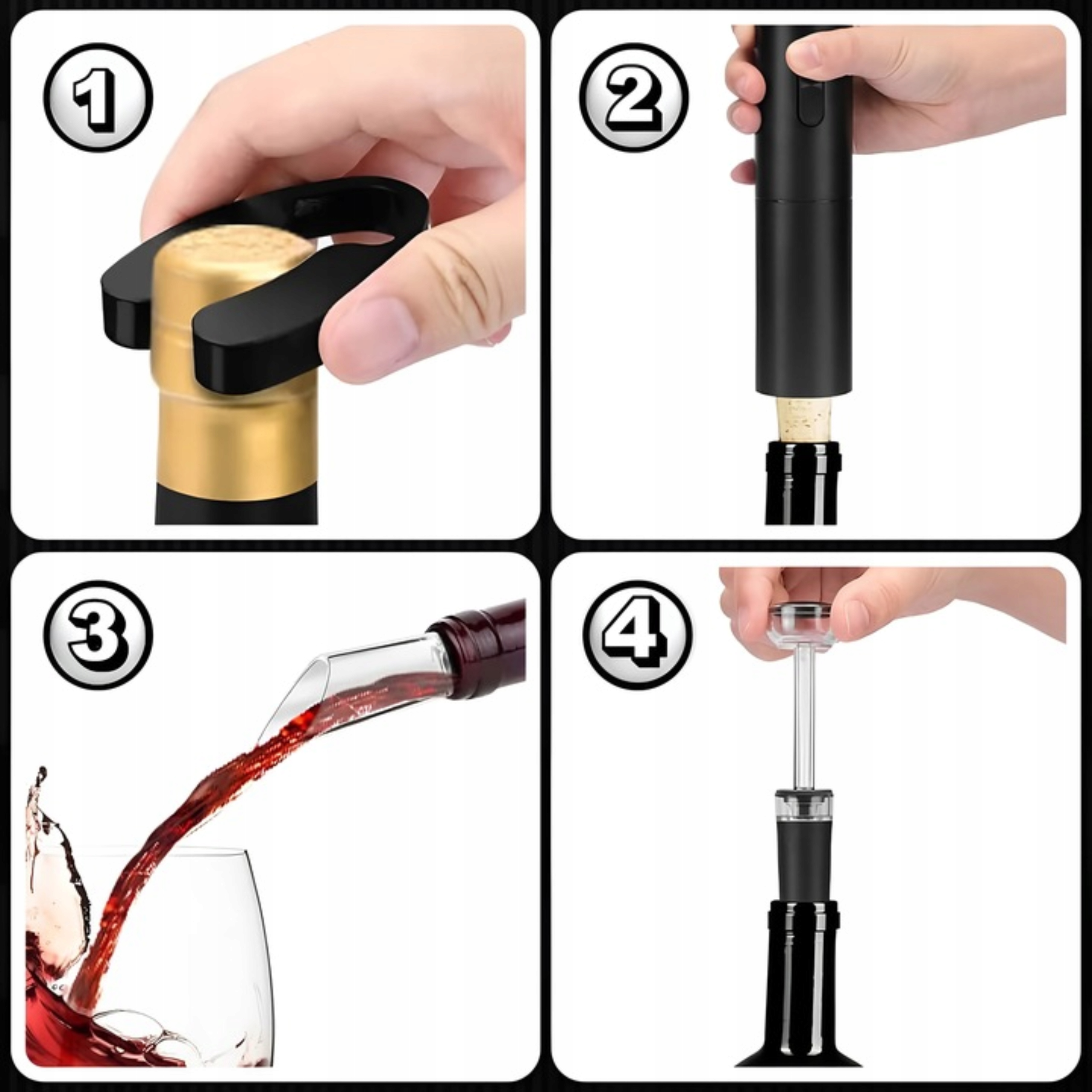 1

2

3

4