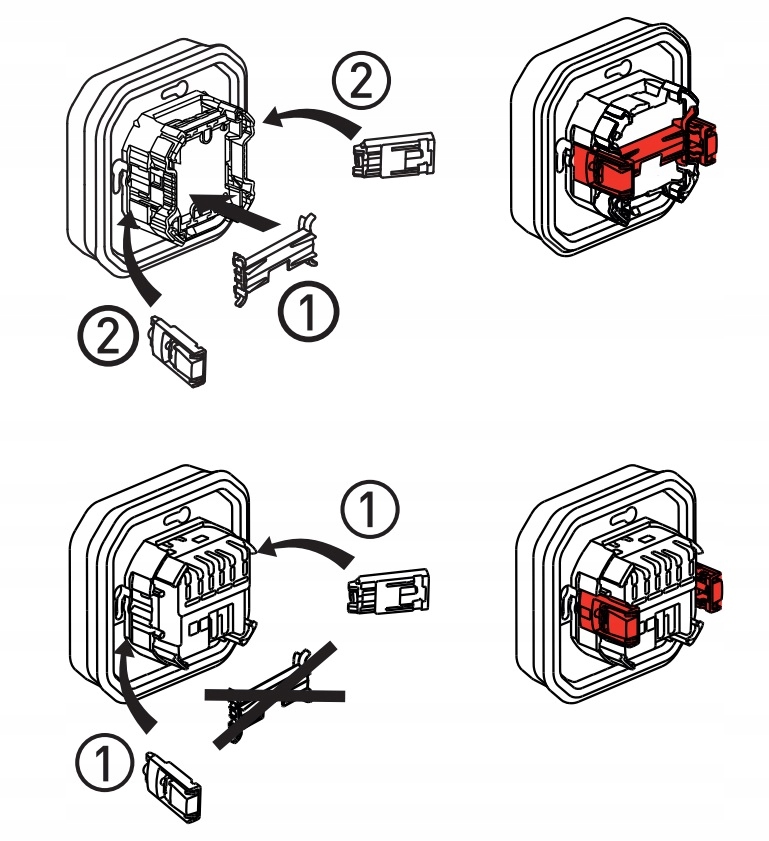 ②
①
②
①
①