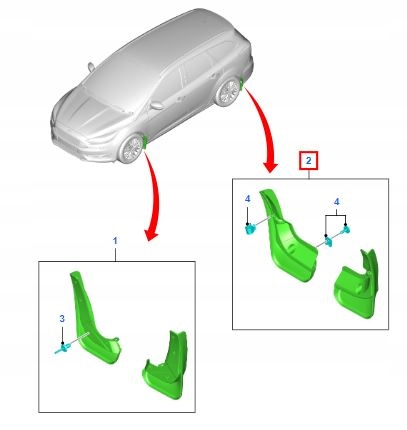 2
4
4
1
3