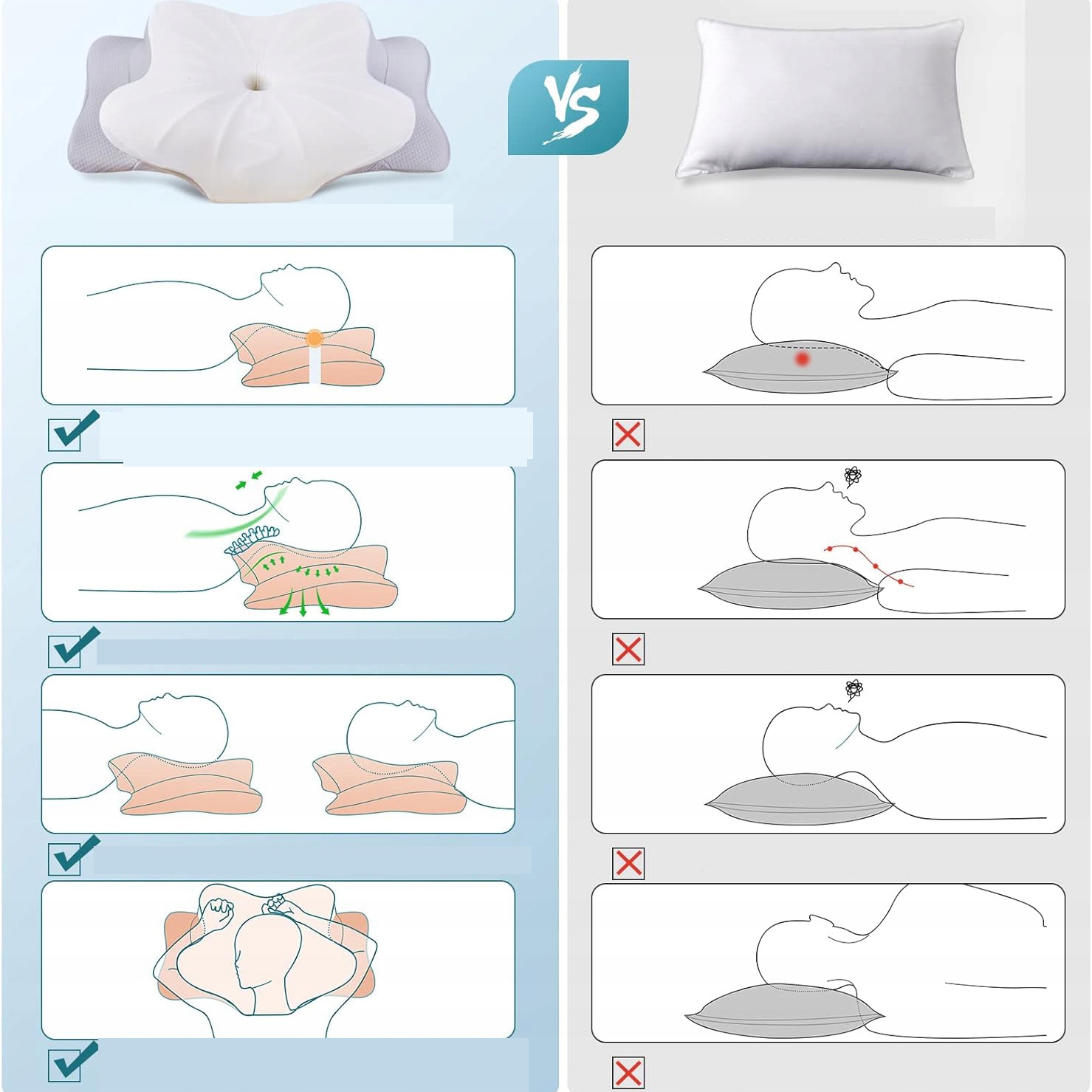 VS