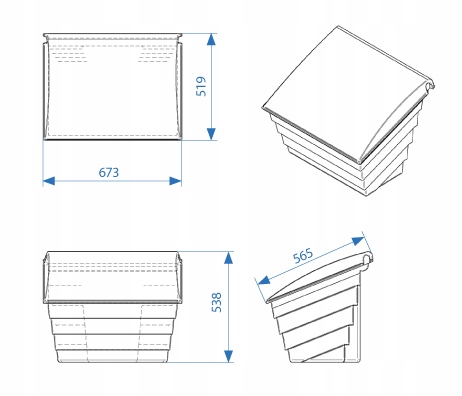 519

673

565

538