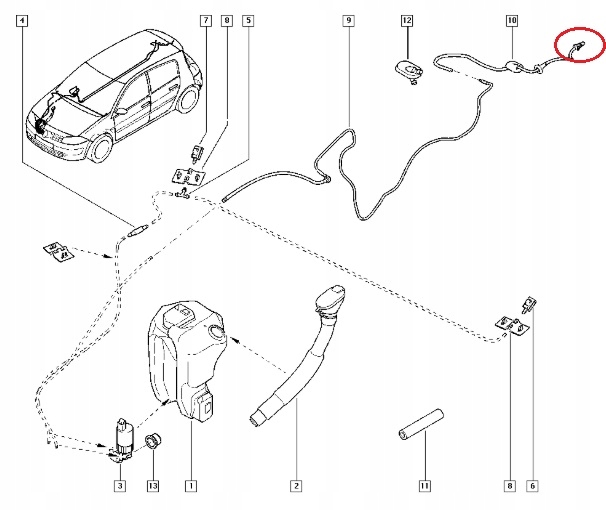 4
7
8
5
9
12
10
3
13
1
2
11
8
6