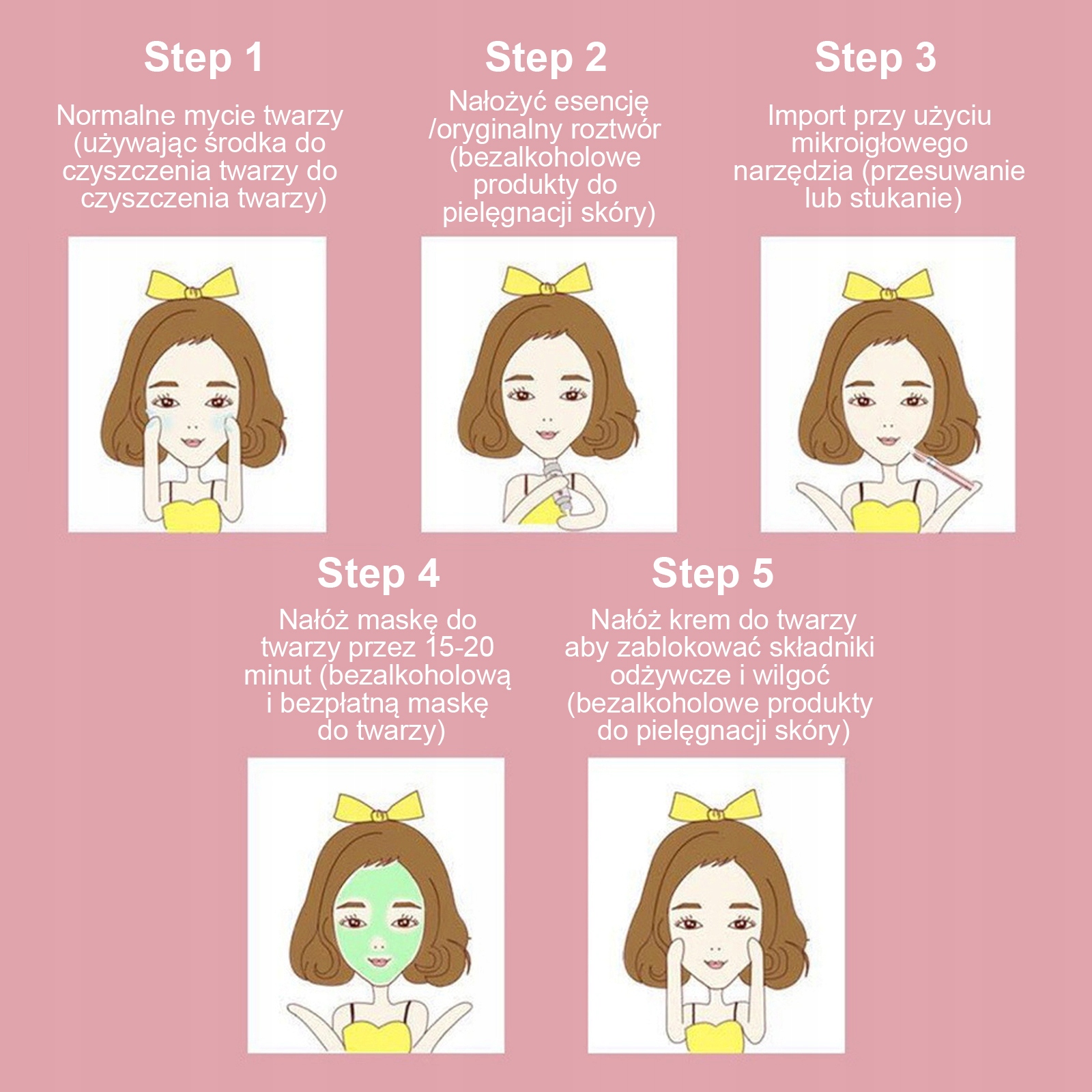 Step 1

Normalne mycie twarzy (używając środka do czyszczenia twarzy do czyszczenia twarzy)

Step 2

Nałożyć esencję /oryginalny roztwór (bezalkoholowe produkty do pielęgnacji skóry)

Step 3

Import przy użyciu mikroigłowego narzędzia (przesuwanie lub stukanie)

Step 4

Nałóż maskę do twarzy przez 15-20 minut (bezalkoholową i bezpłatną maskę do twarzy)

Step 5

Nałóż krem do twarzy aby zablokować składniki odżywcze i wilgoć (bezalkoholowe produkty do pielęgnacji skóry)