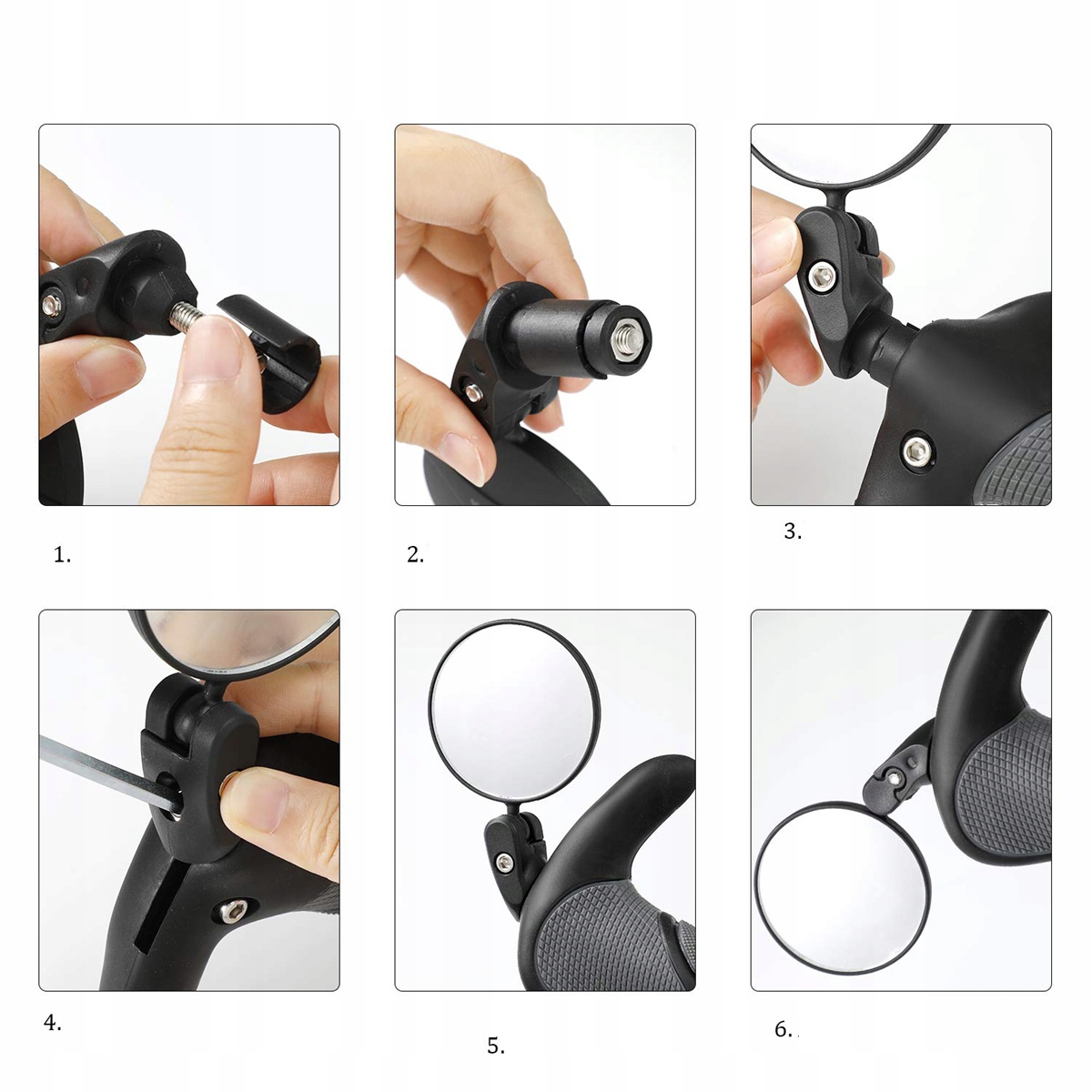 1.

2.

3.

4.

5.

6.