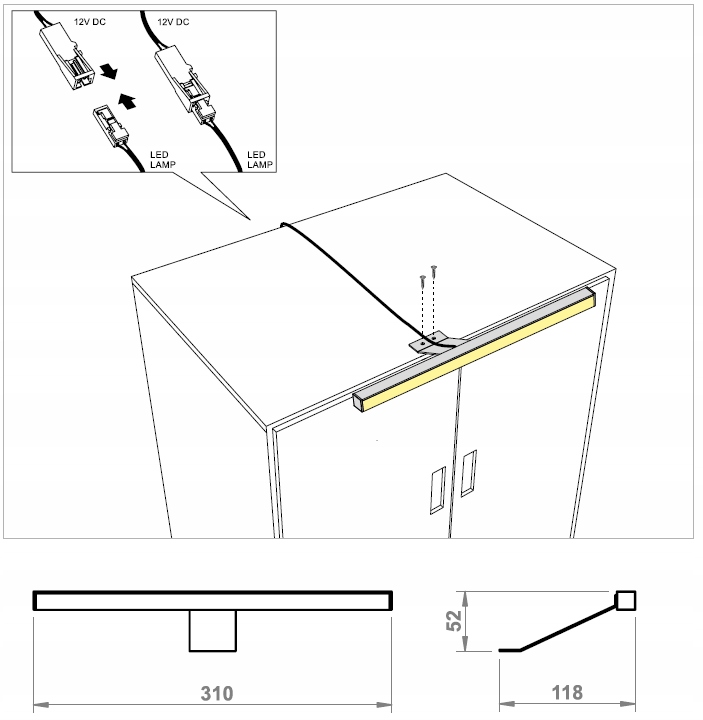 12V DC

12V DC

LED LAMP

LED LAMP

52

310

118