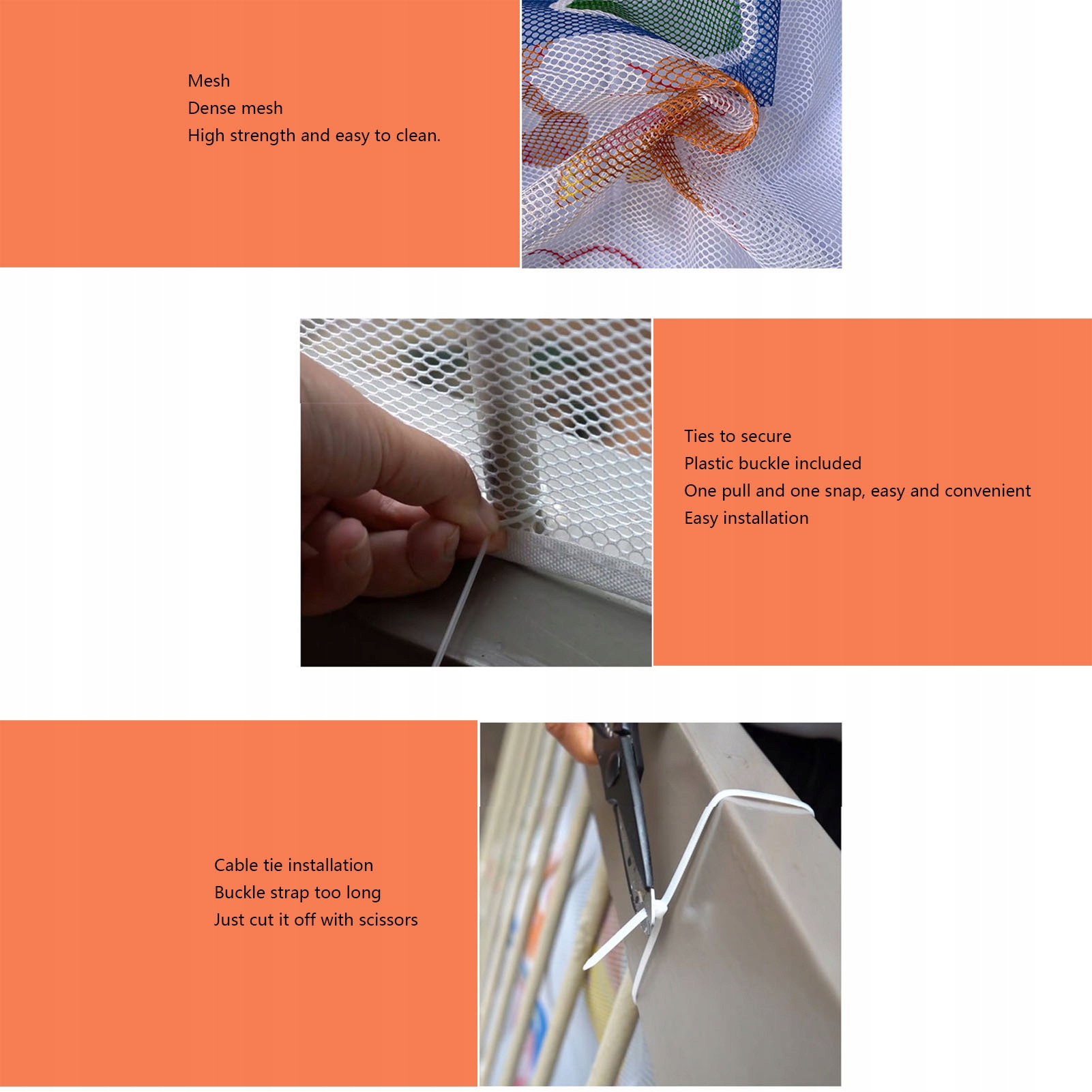 Mesh
Dense mesh
High strength and easy to clean.

Ties to secure
Plastic buckle included
One pull and one snap, easy and convenient
Easy installation

Cable tie installation
Buckle strap too long
Just cut it off with scissors