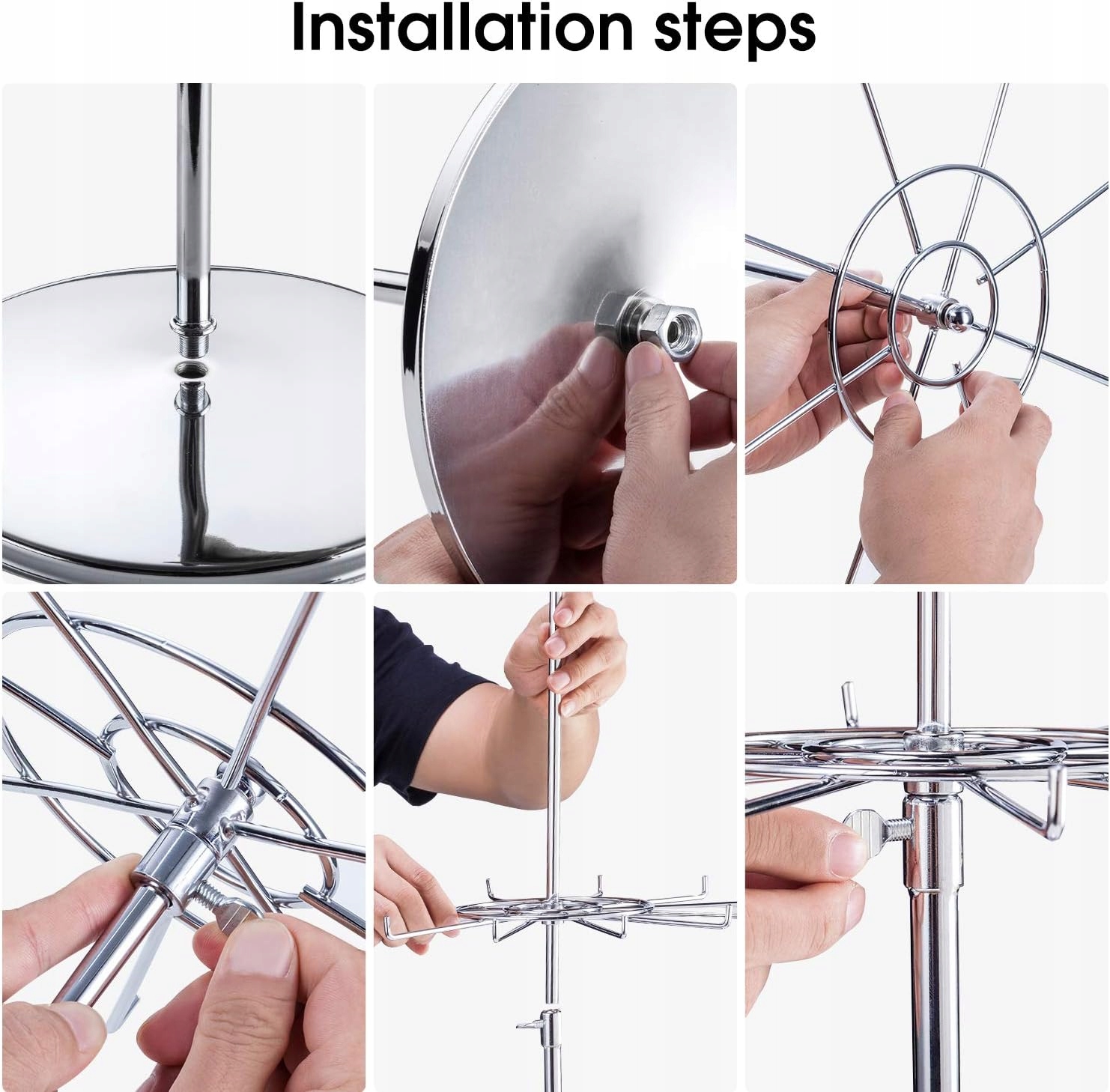 Installation steps