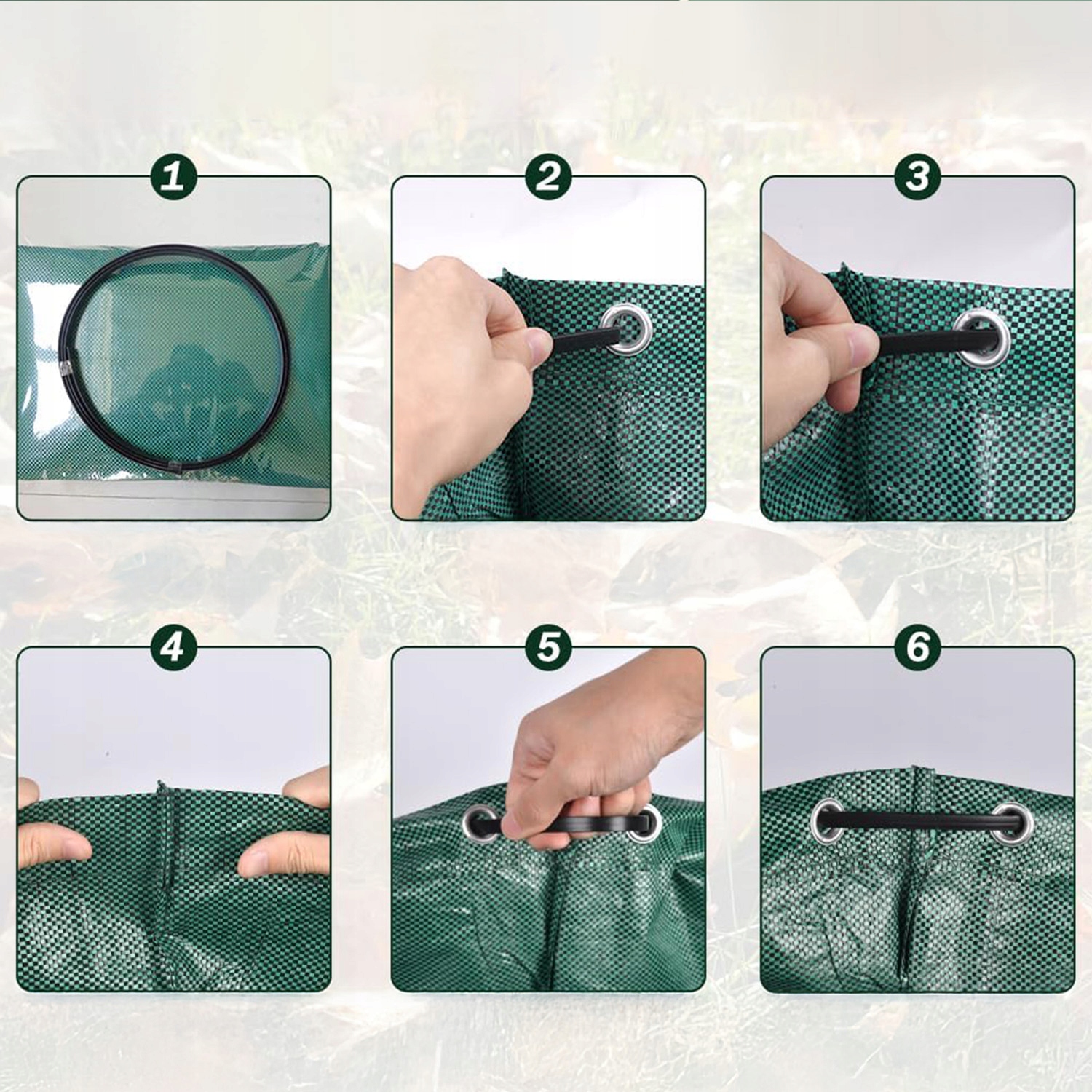 1
2
3
4
5
6