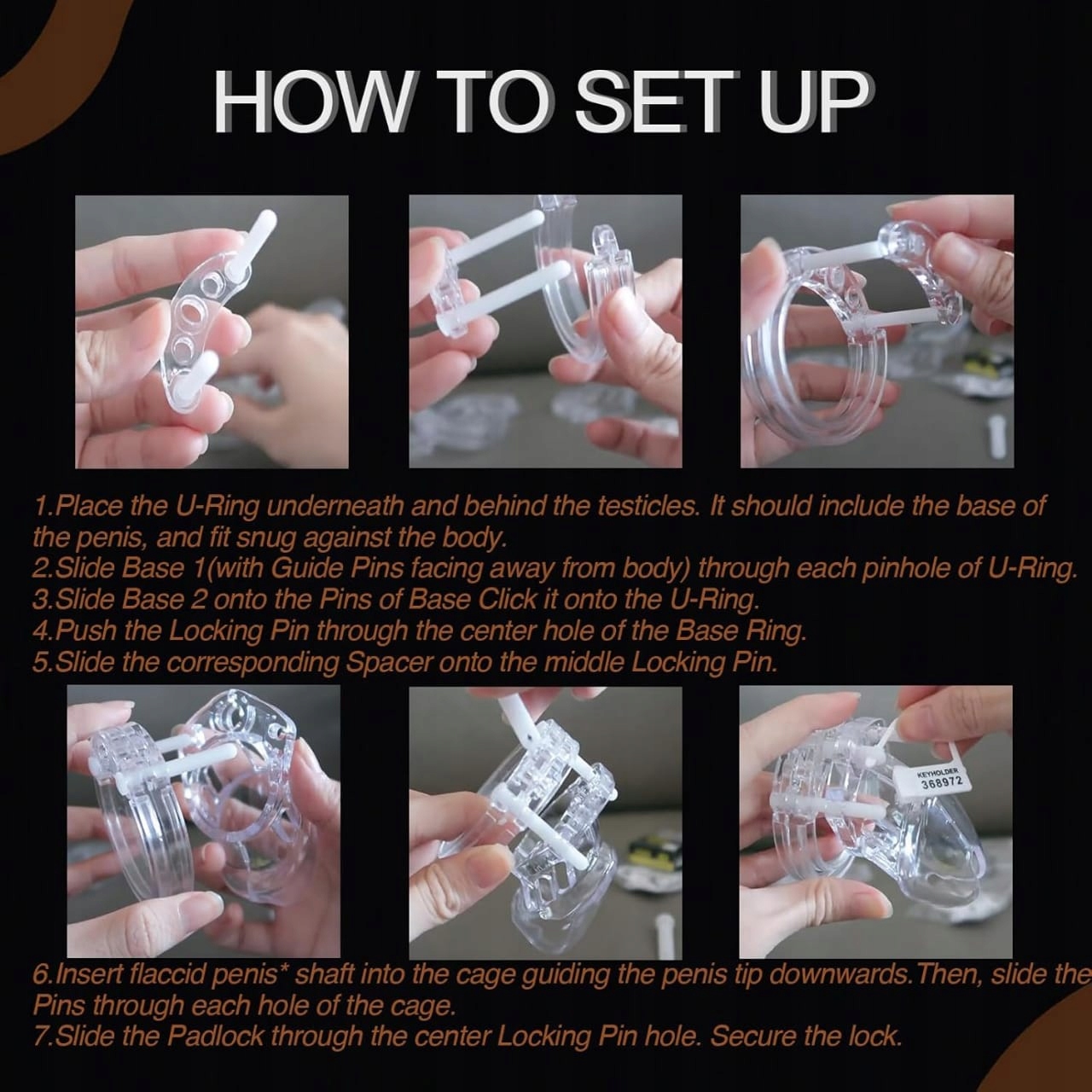 HOW TO SET UP

1.Place the U-Ring underneath and behind the testicles. It should include the base of the penis, and fit snug against the body.
2.Slide Base 1(with Guide Pins facing away from body) through each pinhole of U-Ring.
3.Slide Base 2 onto the Pins of Base Click it onto the U-Ring.
4.Push the Locking Pin through the center hole of the Base Ring.
5.Slide the corresponding Spacer onto the middle Locking Pin.

KEYHOLDER
368972

6.Insert flaccid penis* shaft into the cage guiding the penis tip downwards.Then, slide the Pins through each hole of the cage.
7.Slide the Padlock through the center Locking Pin hole. Secure the lock.