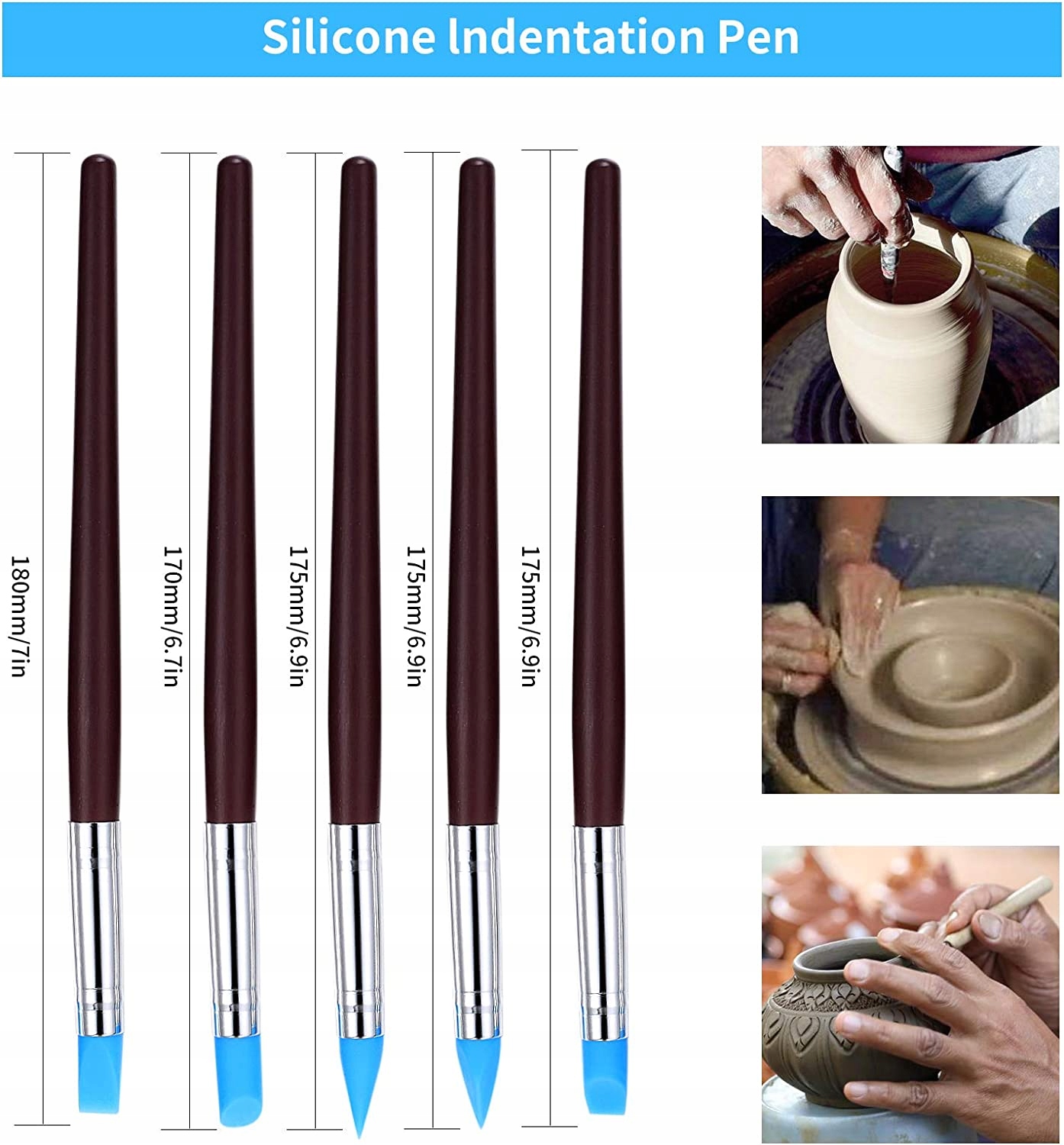 Silicone Indentation Pen

180mm/7in

170mm/6.7in

175mm/6.9in

175mm/6.9in

175mm/6.9in