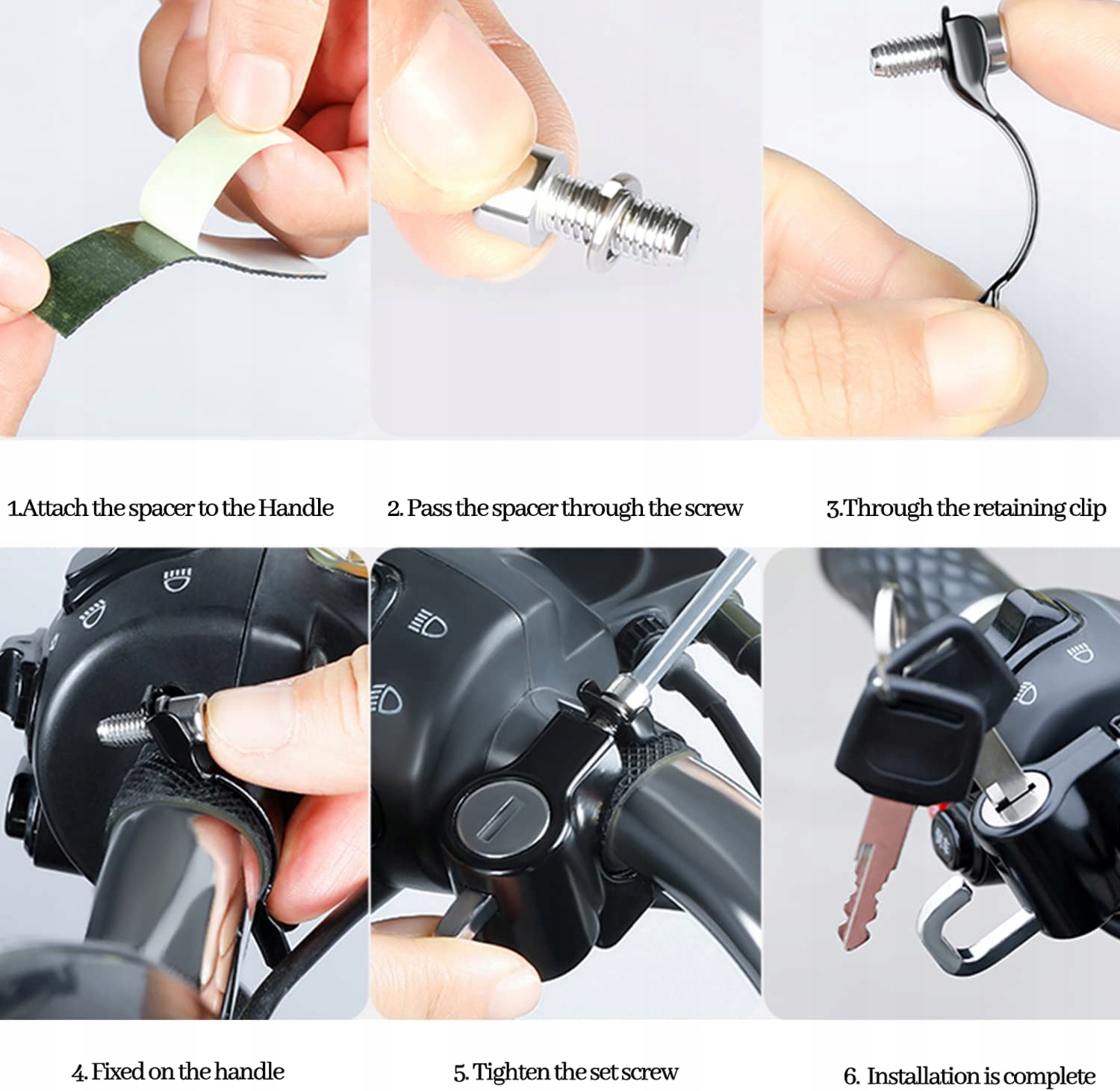 1.Attach the spacer to the Handle

2. Pass the spacer through the screw

3.Through the retaining clip

4. Fixed on the handle

5. Tighten the set screw

6. Installation is complete