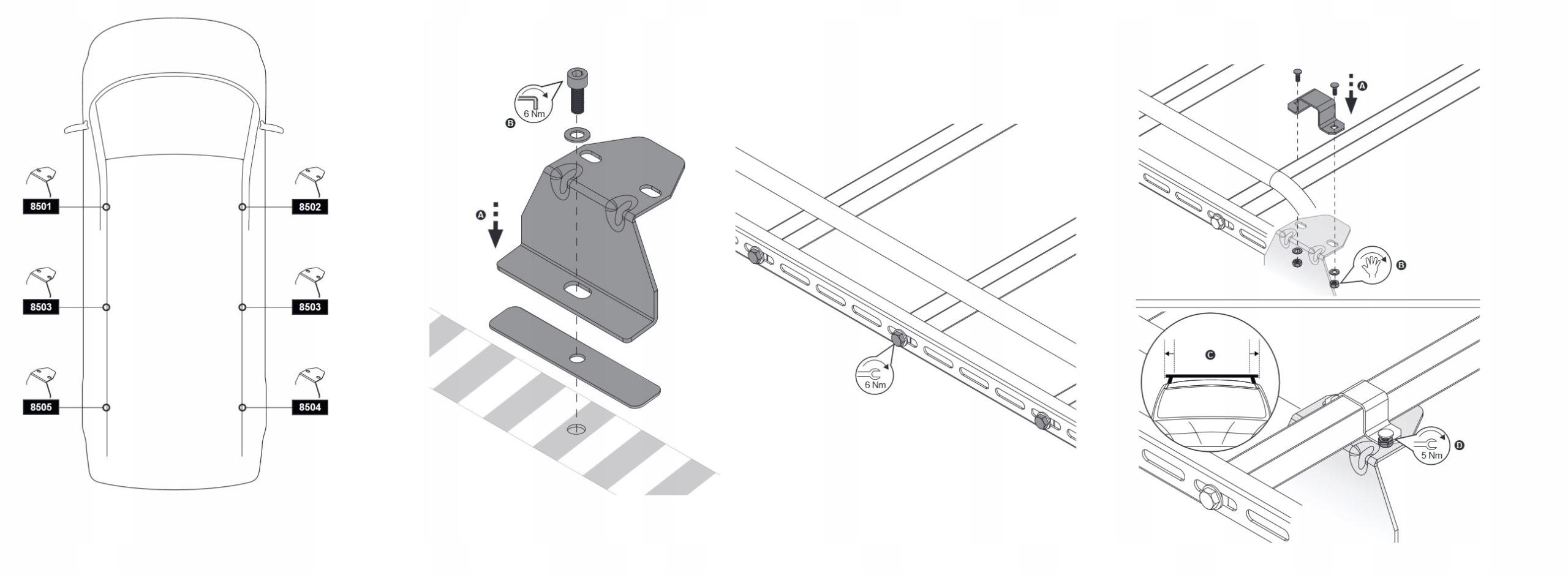 8501
8502
8503
8503
8505
8504

6 Nm
B
A

6 Nm

A
B

C
5 Nm
D