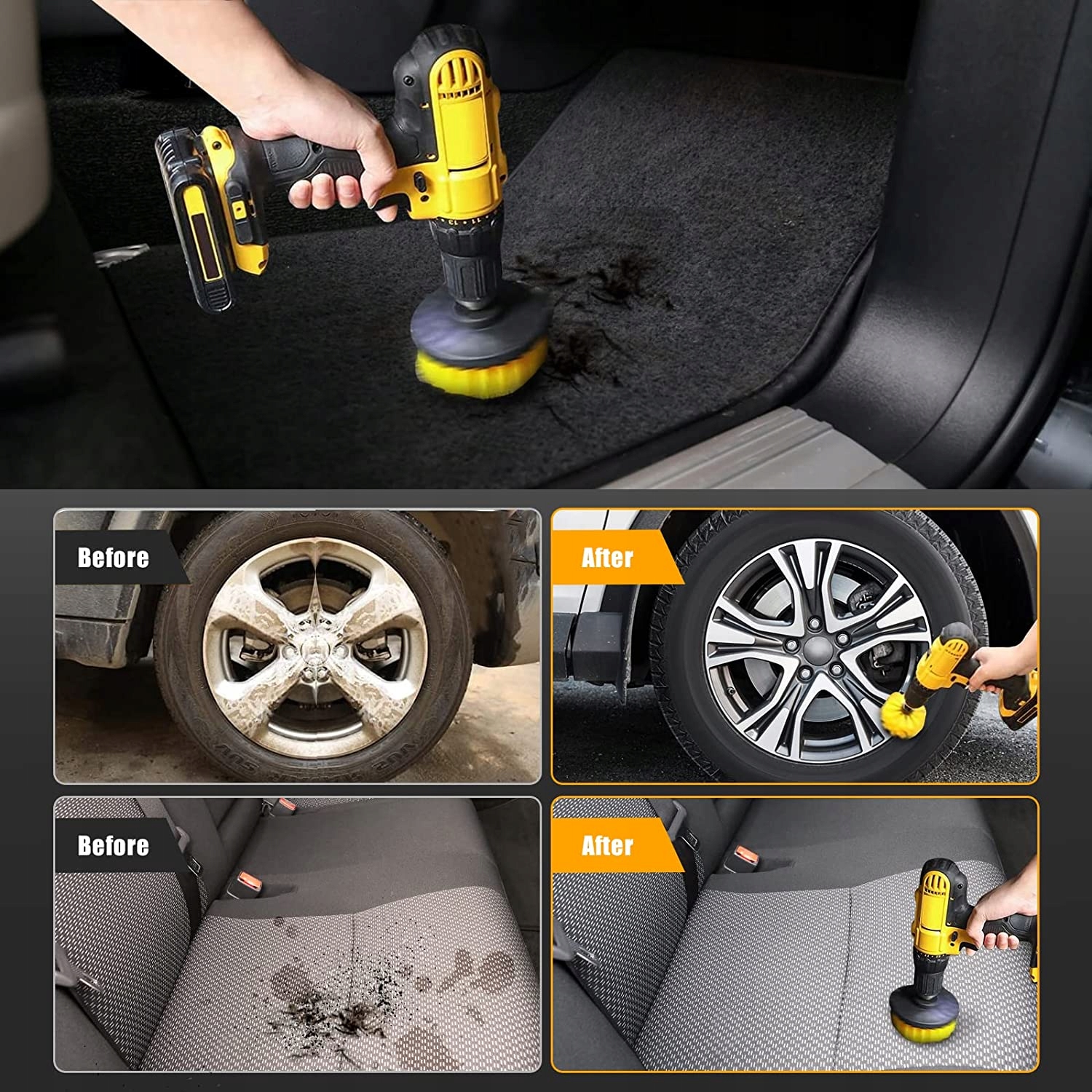 Before

After

Before

After