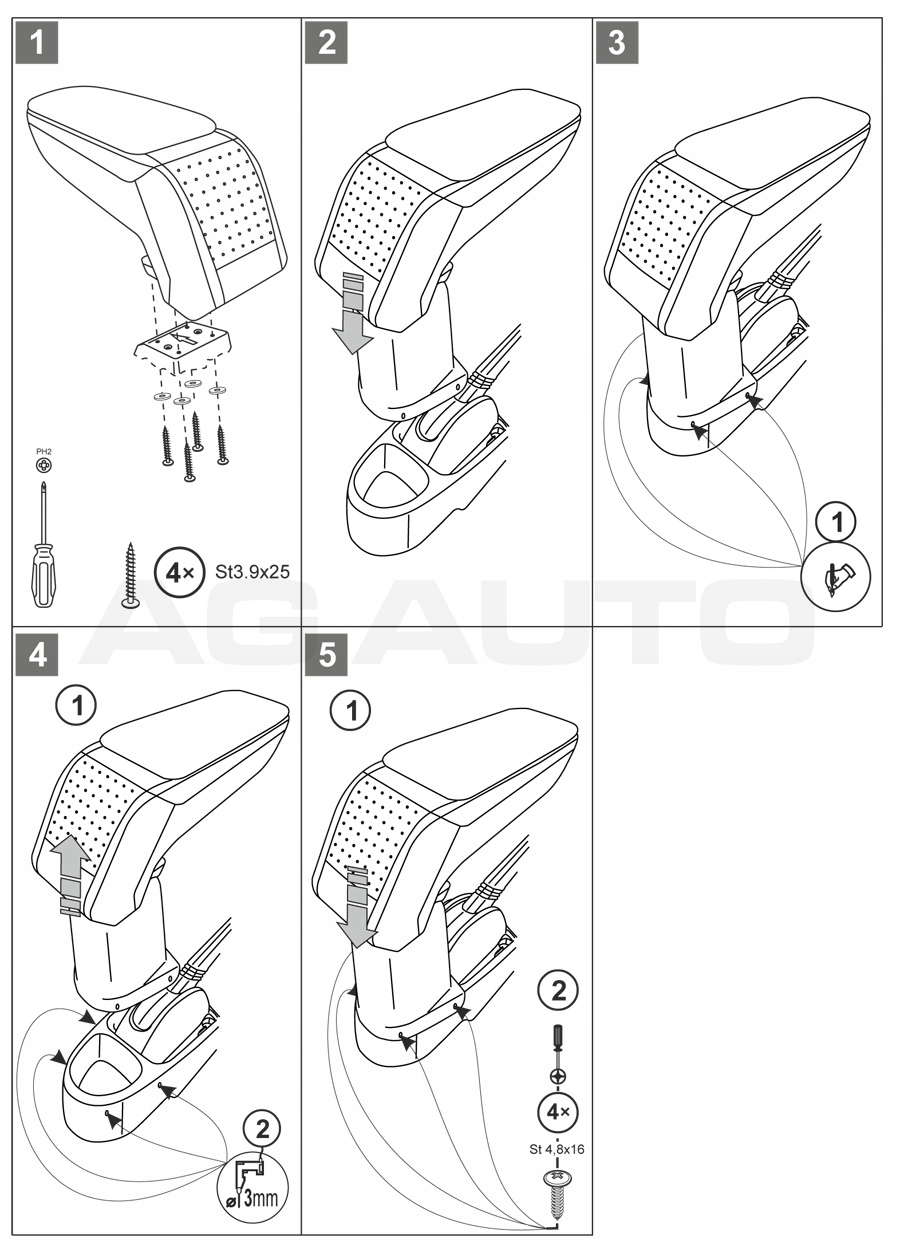 1

PH2

4× St3.9x25

2

3

1

AG AUTO

4

1

2

⌀3mm

5

1

2

4×

St 4,8x16