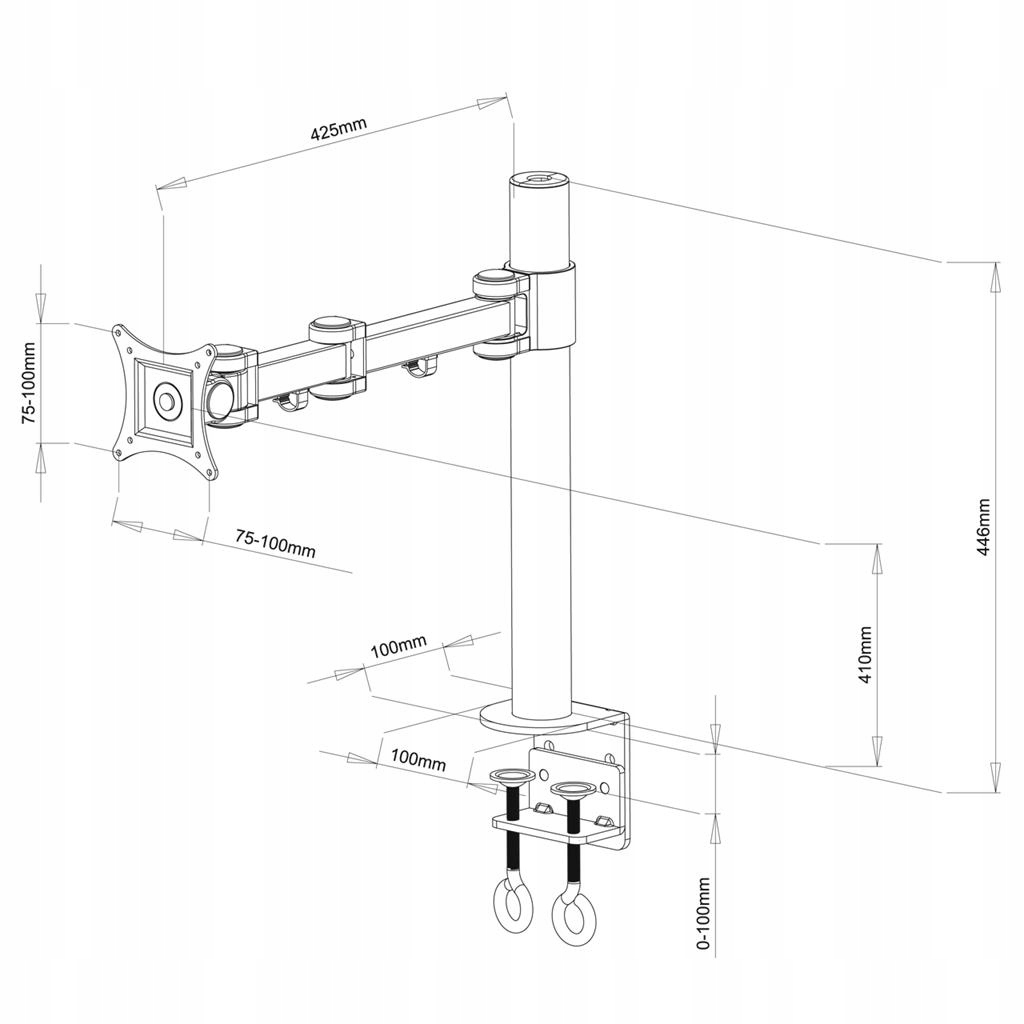 425mm
75-100mm
75-100mm
446mm
410mm
100mm
100mm
0-100mm