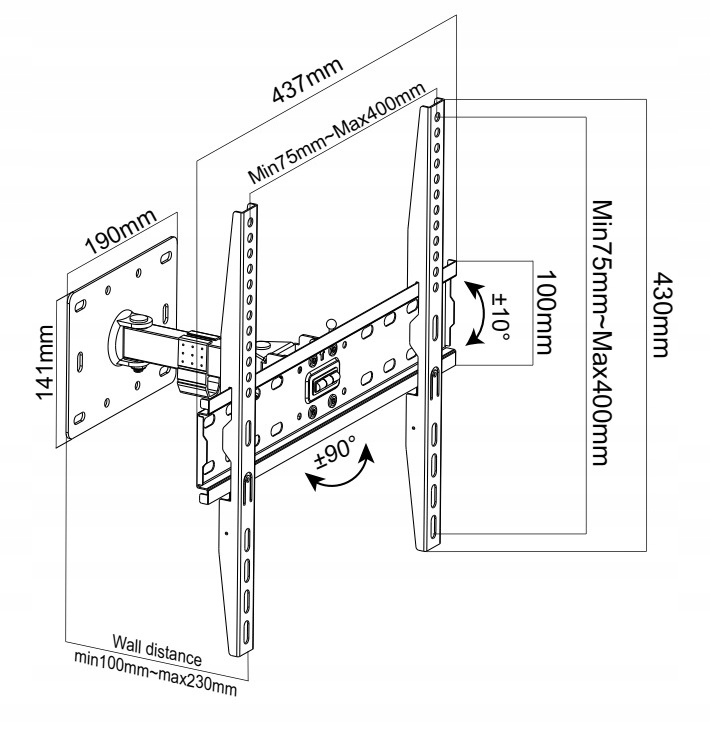 437mm

Min75mm~Max400mm

190mm

141mm

100mm

±10°

Min75mm~Max400mm

430mm

±90°

Wall distance
min100mm~max230mm