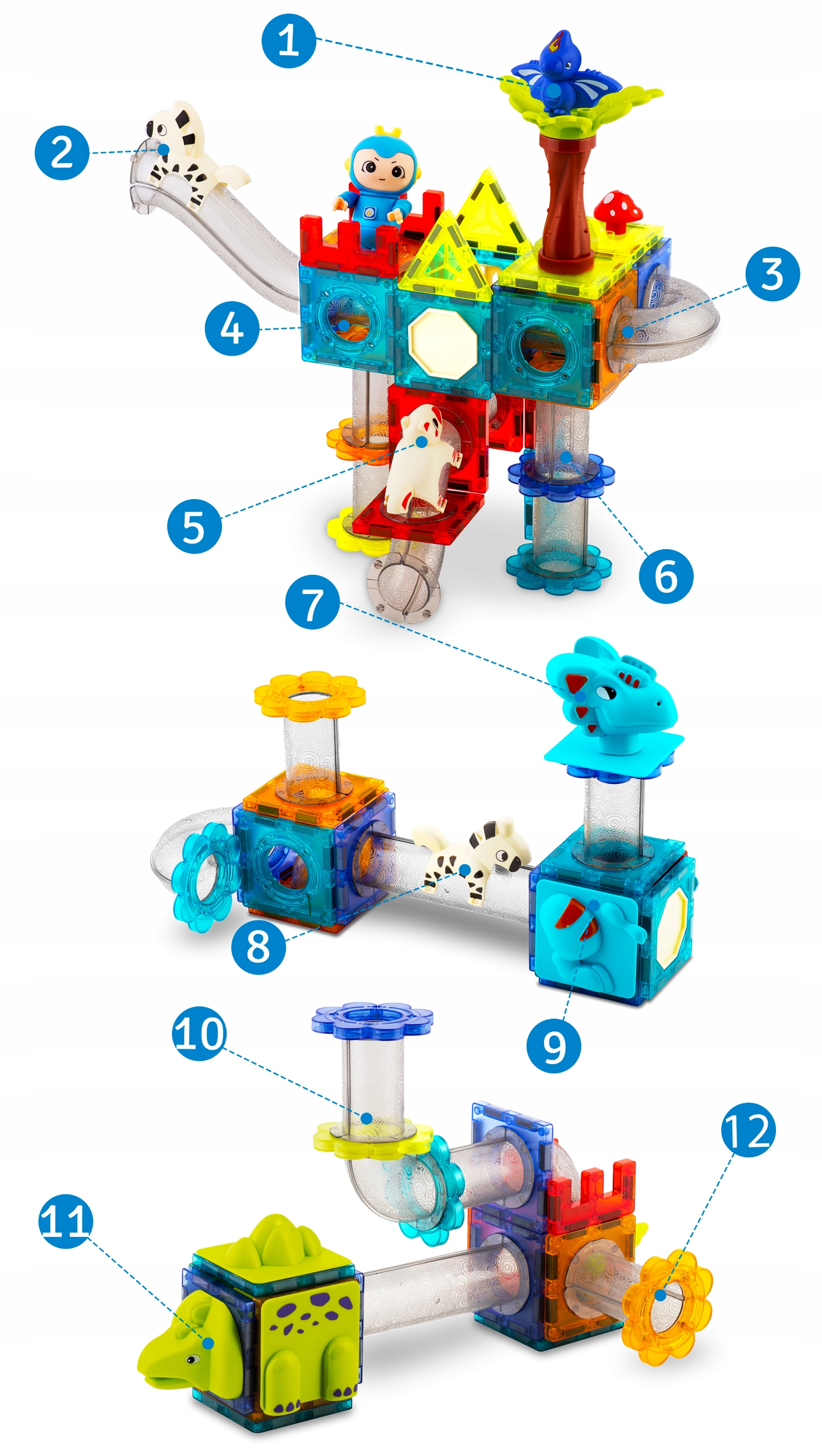 1
2
3
4
5
6
7
8
9
10
11
12