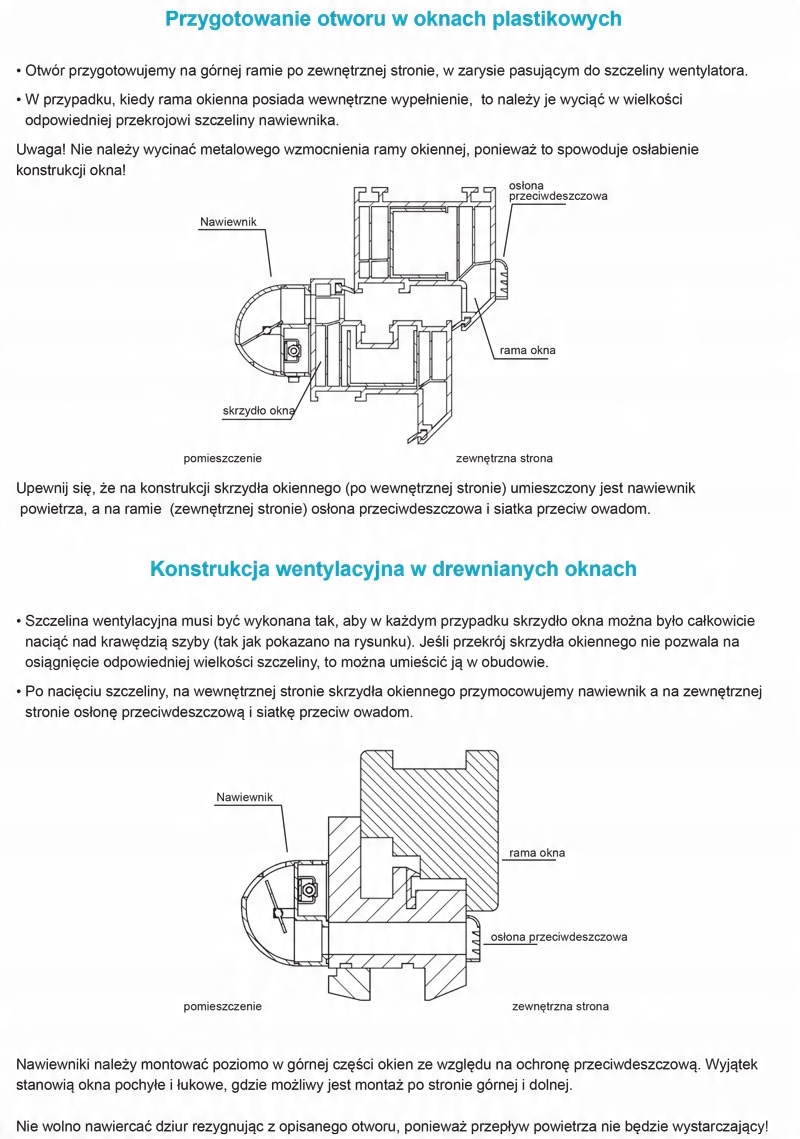 Przygotowanie otworu w oknach plastikowych

• Otwór przygotowujemy na górnej ramie po zewnętrznej stronie, w zarysie pasującym do szczeliny wentylatora.

• W przypadku, kiedy rama okienna posiada wewnętrzne wypełnienie, to należy je wyciąć w wielkości odpowiedniej przekrojowi szczeliny nawiewnika.

Uwaga! Nie należy wycinać metalowego wzmocnienia ramy okiennej, ponieważ to spowoduje osłabienie konstrukcji okna!

Nawiewnik

osłona przeciwdeszczowa

rama okna

skrzydło okna

pomieszczenie

zewnętrzna strona

Upewnij się, że na konstrukcji skrzydła okiennego (po wewnętrznej stronie) umieszczony jest nawiewnik powietrza, a na ramie (zewnętrznej stronie) osłona przeciwdeszczowa i siatka przeciw owadom.

Konstrukcja wentylacyjna w drewnianych oknach

• Szczelina wentylacyjna musi być wykonana tak, aby w każdym przypadku skrzydło okna można było całkowicie naciąć nad krawędzią szyby (tak jak pokazano na rysunku). Jeśli przekrój skrzydła okiennego nie pozwala na osiągnięcie odpowiedniej wielkości szczeliny, to można umieścić ją w obudowie.

• Po nacięciu szczeliny, na wewnętrznej stronie skrzydła okiennego przymocowujemy nawiewnik a na zewnętrznej stronie osłonę przeciwdeszczową i siatkę przeciw owadom.

Nawiewnik

rama okna

osłona przeciwdeszczowa

pomieszczenie

zewnętrzna strona

Nawiewniki należy montować poziomo w górnej części okien ze względu na ochronę przeciwdeszczową. Wyjątek stanowią okna pochyłe i łukowe, gdzie możliwy jest montaż po stronie górnej i dolnej.

Nie wolno nawiercać dziur rezygnując z opisanego otworu, ponieważ przepływ powietrza nie będzie wystarczający!