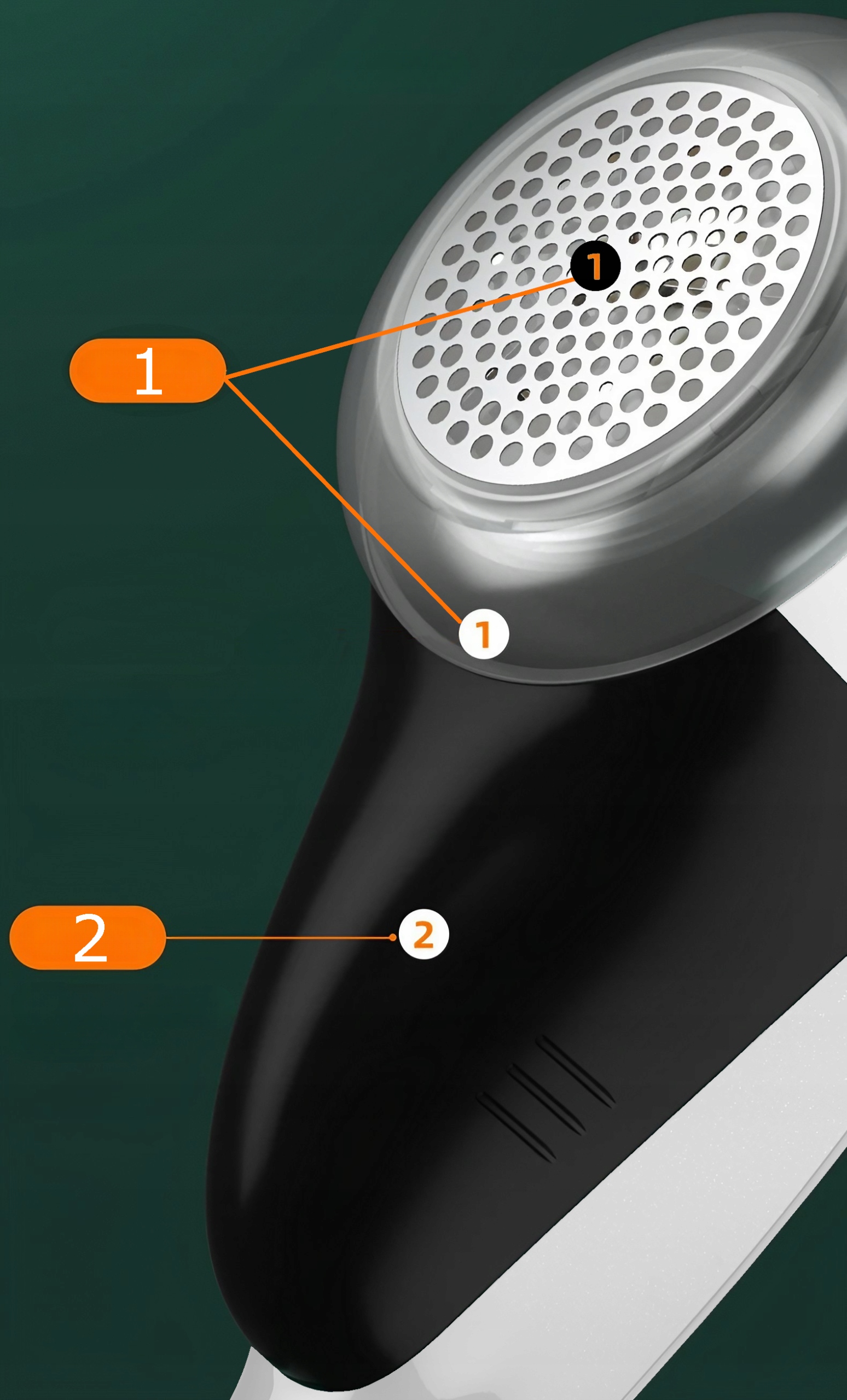 1
1
1
2
2