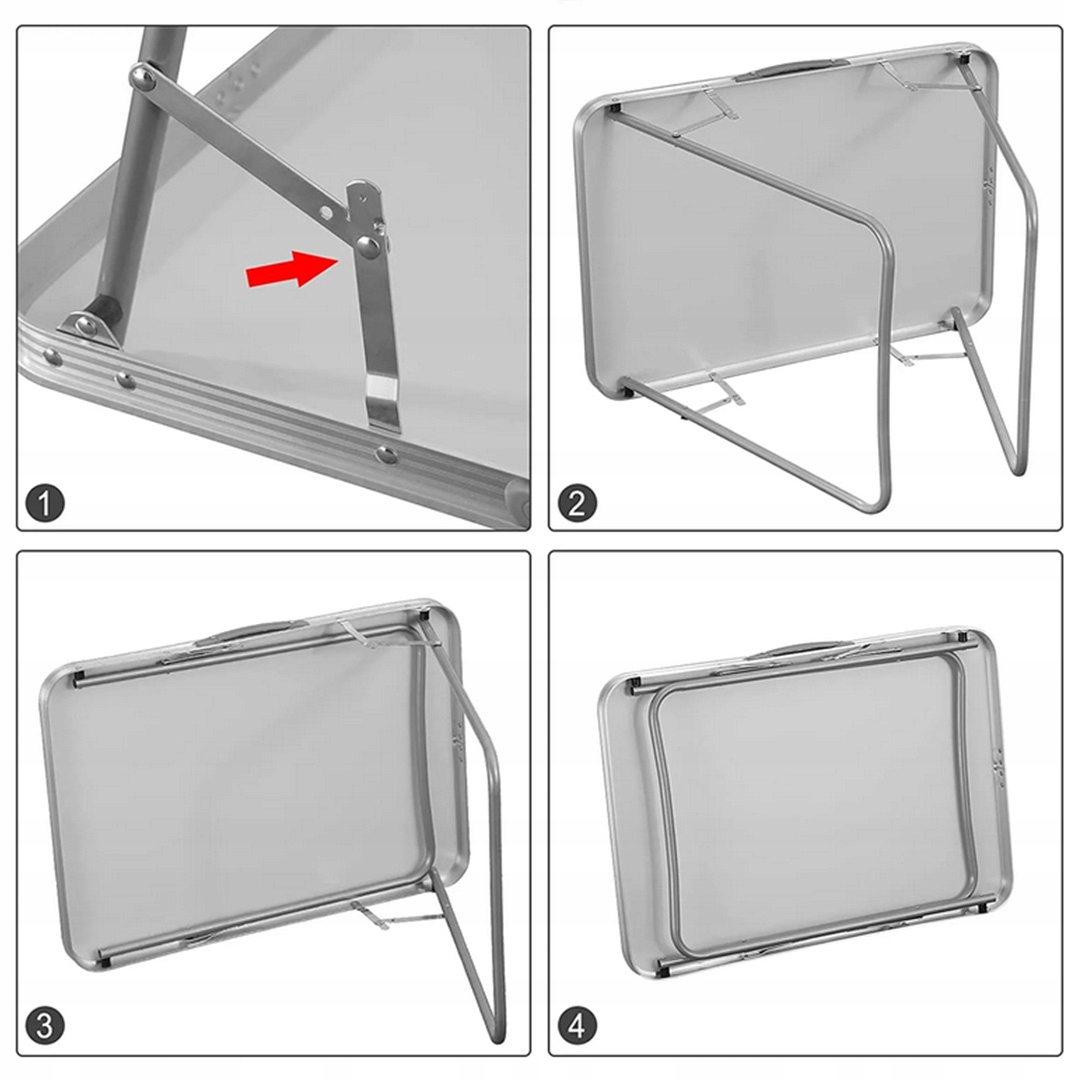 1

2

3

4