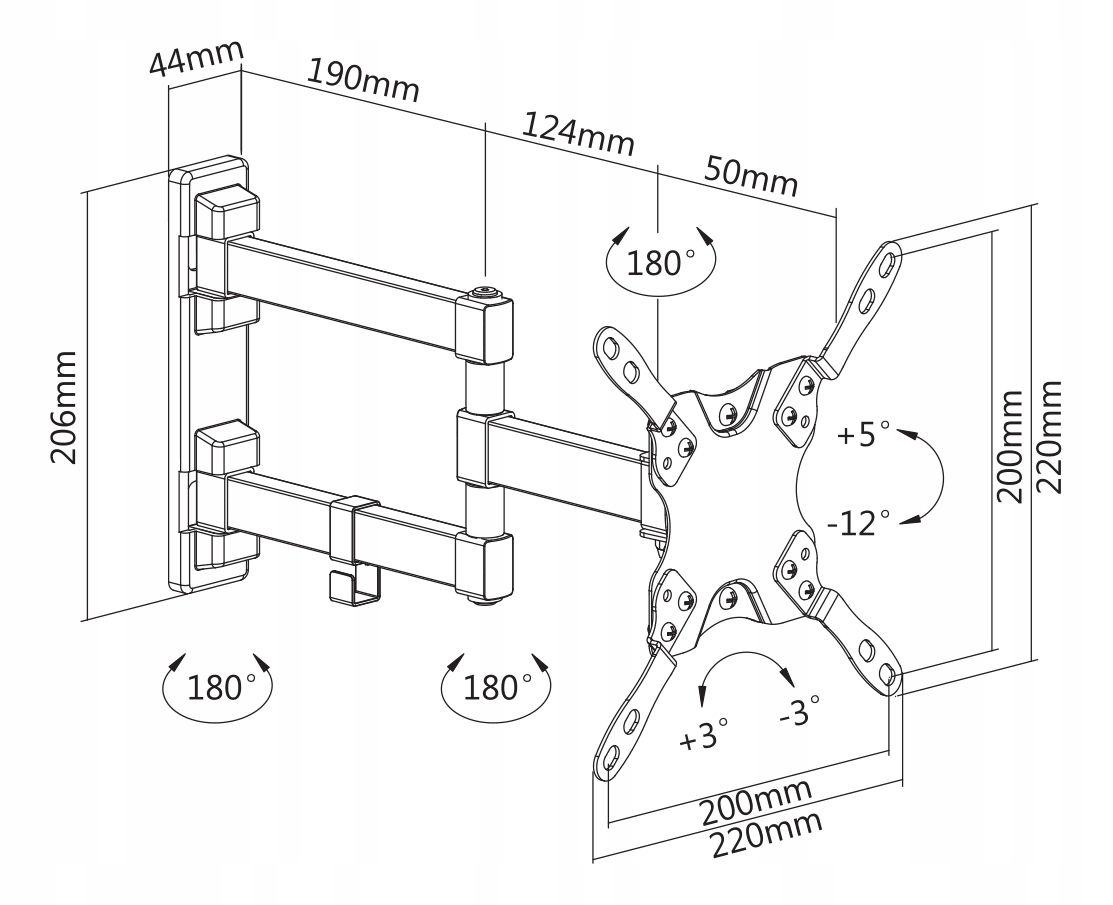 44mm
190mm
124mm
50mm
180°
206mm
+5°
-12°
200mm
220mm
180°
180°
+3°
-3°
200mm
220mm