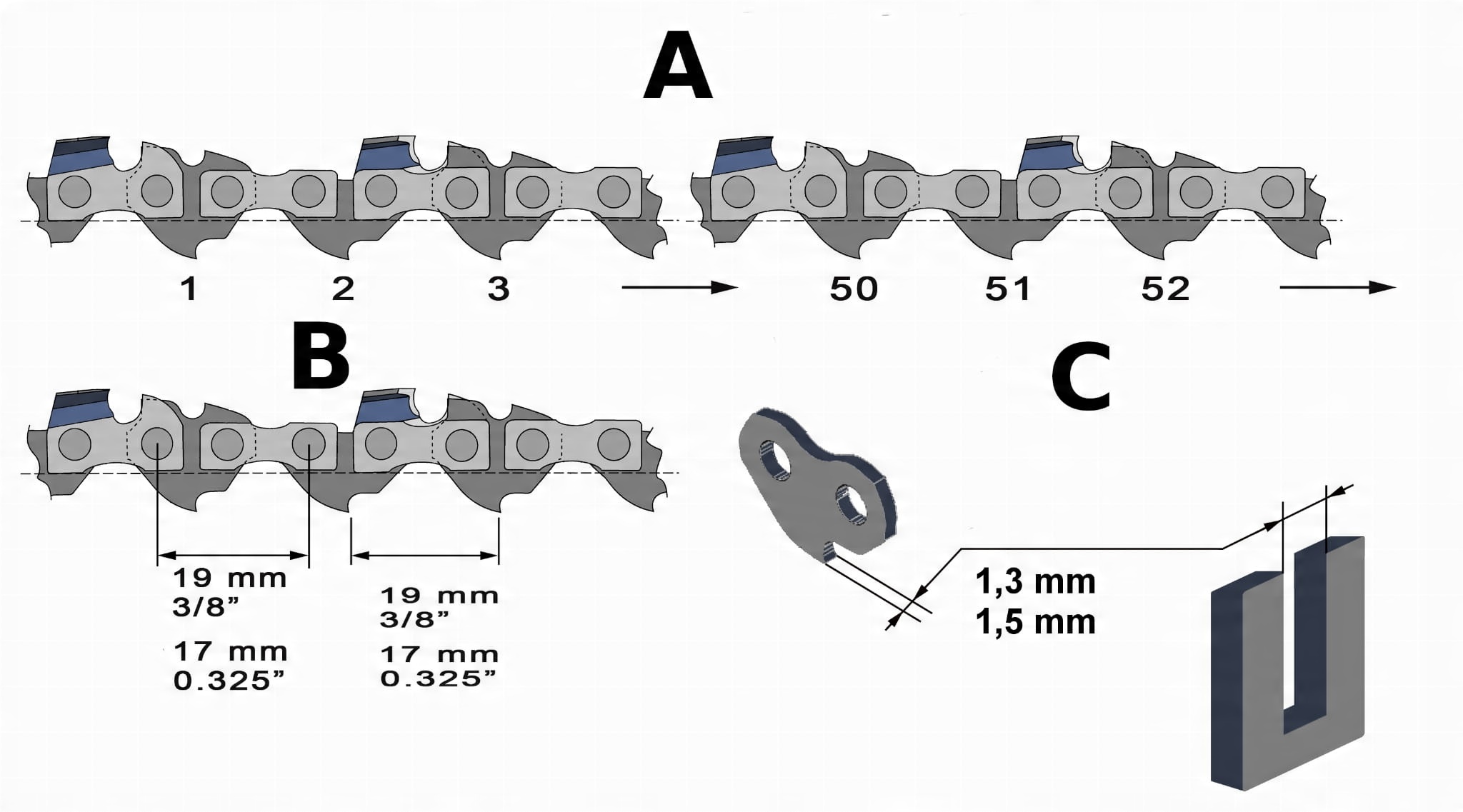 A

1 2 3 50 51 52

B

19 mm
3/8”

17 mm
0.325”

19 mm
3/8”

17 mm
0.325”

C

1,3 mm
1,5 mm