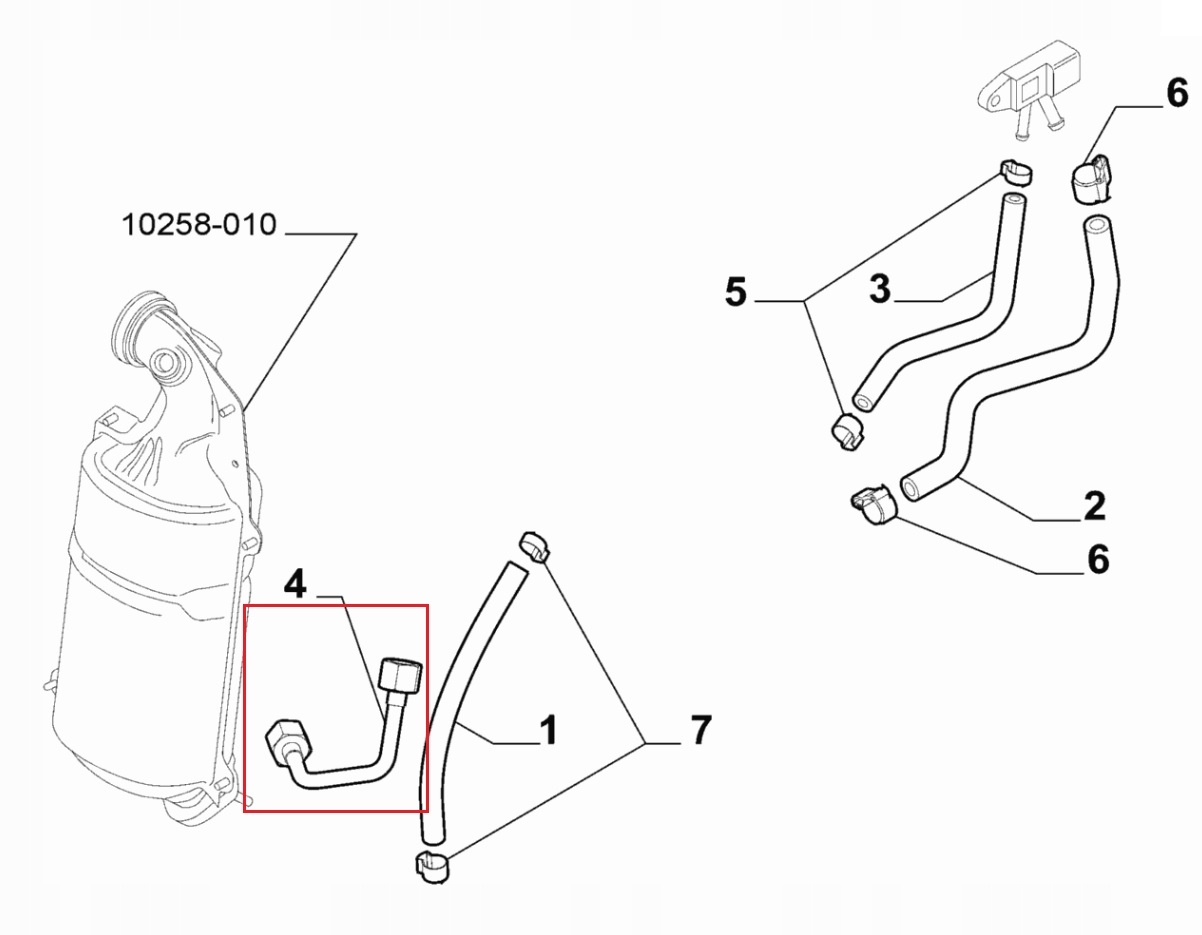 6
10258-010
5
3
2
6
4
1
7