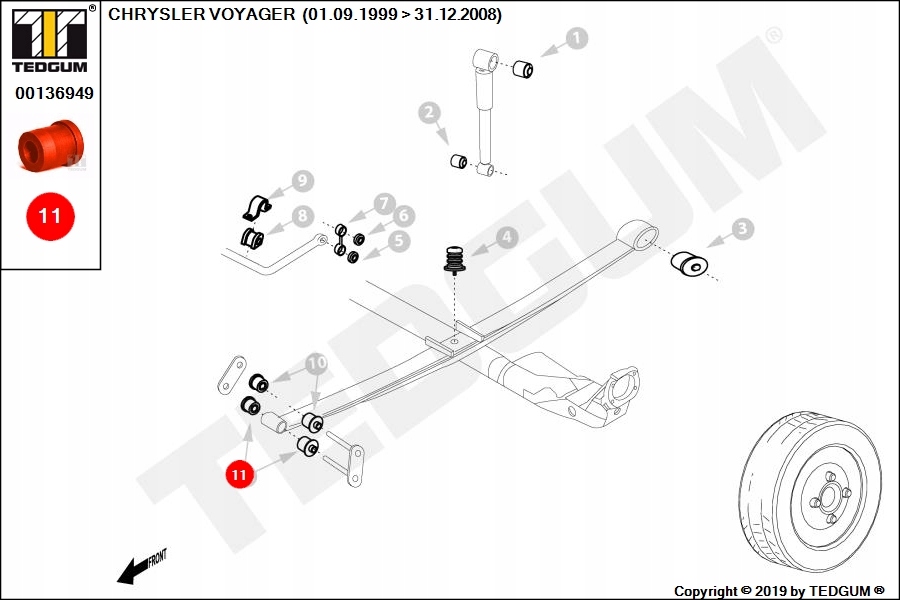 TEDGUM®

00136949

11

CHRYSLER VOYAGER (01.09.1999 > 31.12.2008)

1

2

3

4

5

6

7

8

9

10

11

TEDGUM®

FRONT

Copyright © 2019 by TEDGUM ®