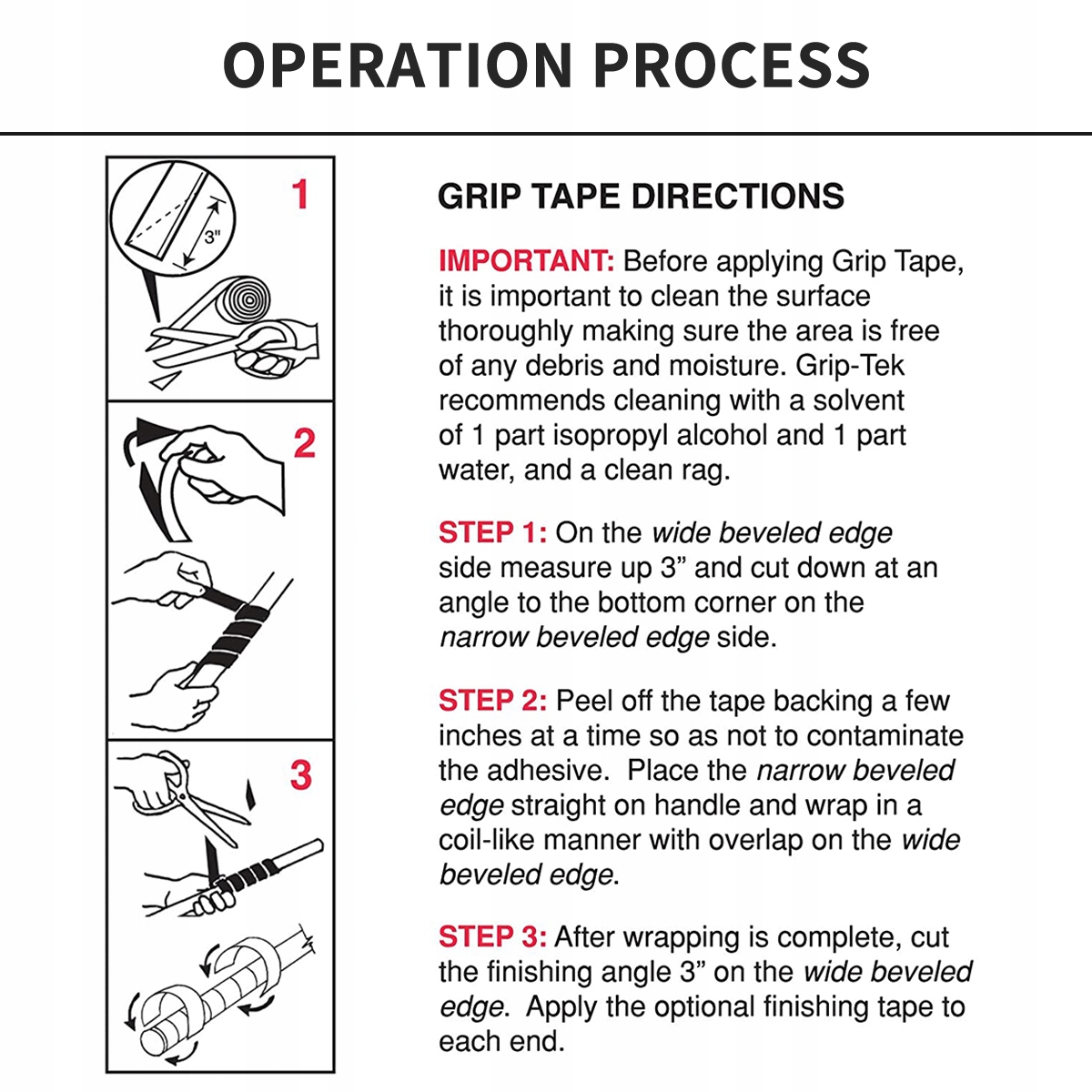 OPERATION PROCESS

1

3"

2

3

GRIP TAPE DIRECTIONS

IMPORTANT: Before applying Grip Tape, it is important to clean the surface thoroughly making sure the area is free of any debris and moisture. Grip-Tek recommends cleaning with a solvent of 1 part isopropyl alcohol and 1 part water, and a clean rag.

STEP 1: On the wide beveled edge side measure up 3” and cut down at an angle to the bottom corner on the narrow beveled edge side.

STEP 2: Peel off the tape backing a few inches at a time so as not to contaminate the adhesive. Place the narrow beveled edge straight on handle and wrap in a coil-like manner with overlap on the wide beveled edge.

STEP 3: After wrapping is complete, cut the finishing angle 3” on the wide beveled edge. Apply the optional finishing tape to each end.