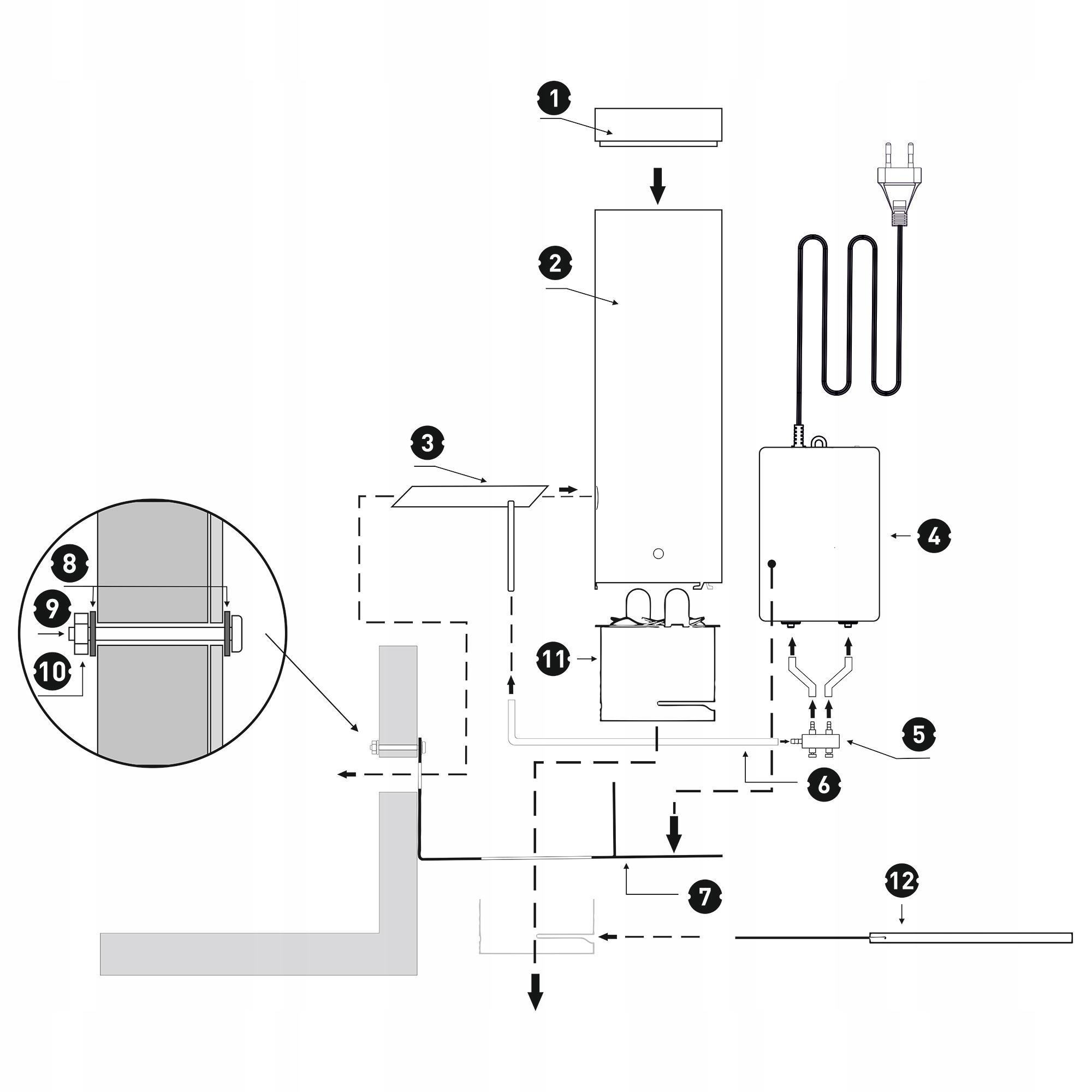 1
2
3
4
8
9
10
11
5
6
7
12