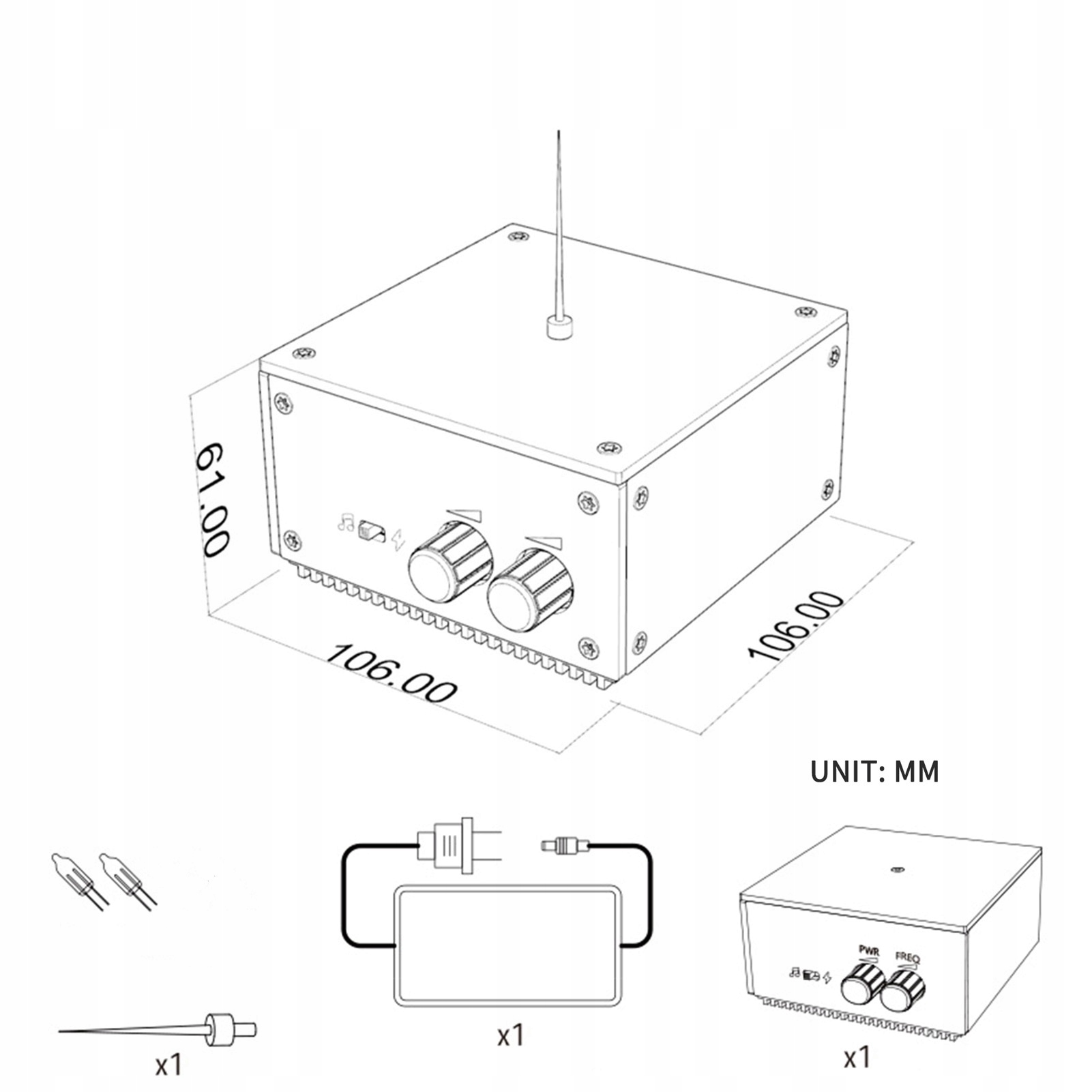 61.00

106.00

106.00

UNIT: MM

x1

x1

PWR

FREQ

x1