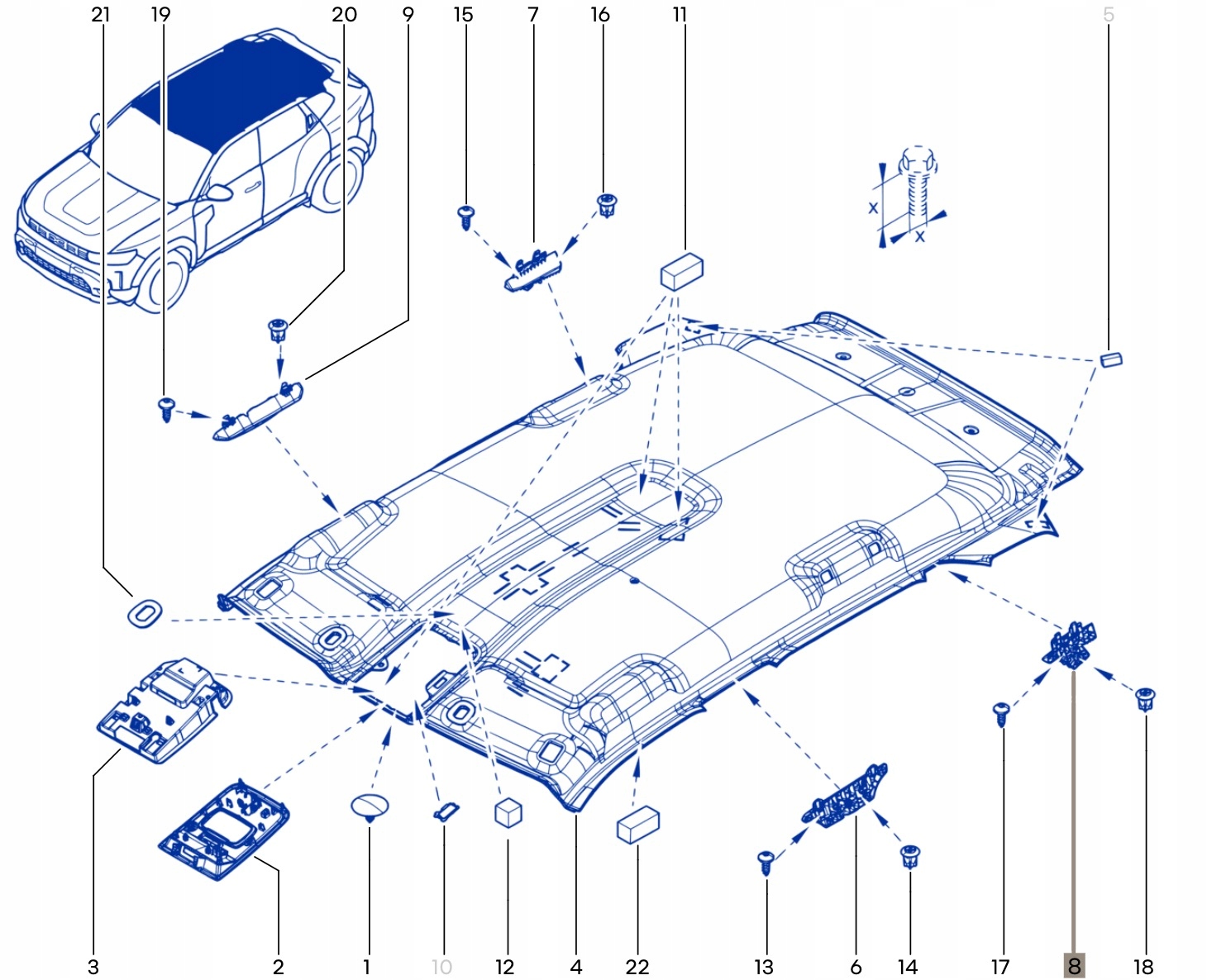 21 19 20 9 15 7 16 11 5

X
X

3 2 1 10 12 4 22 13 6 14 17 8 18