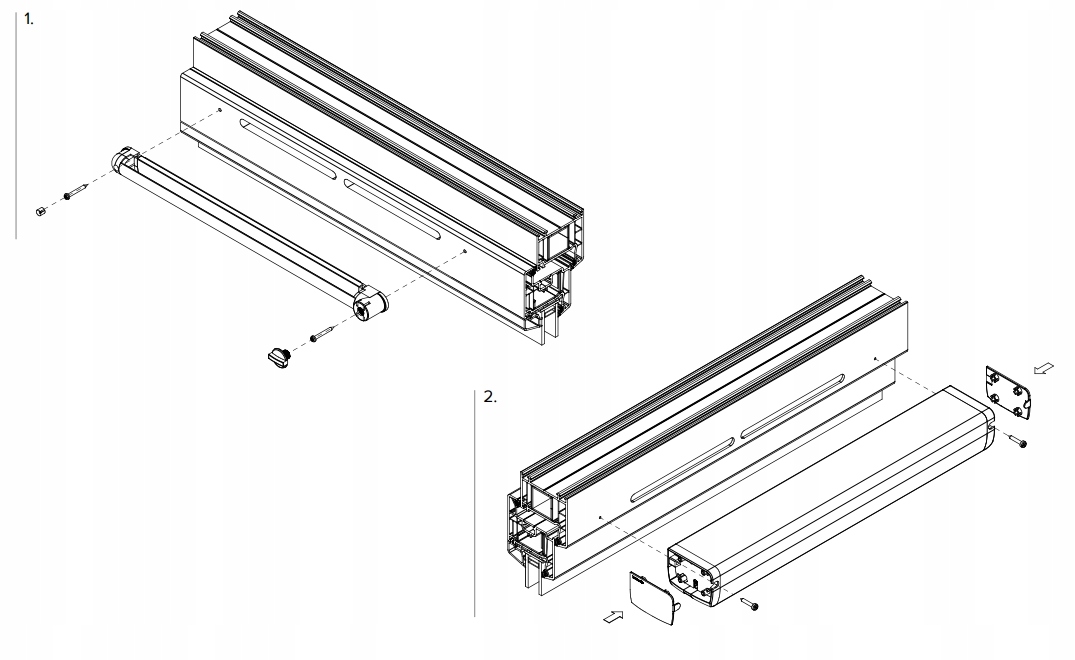 1.

2.