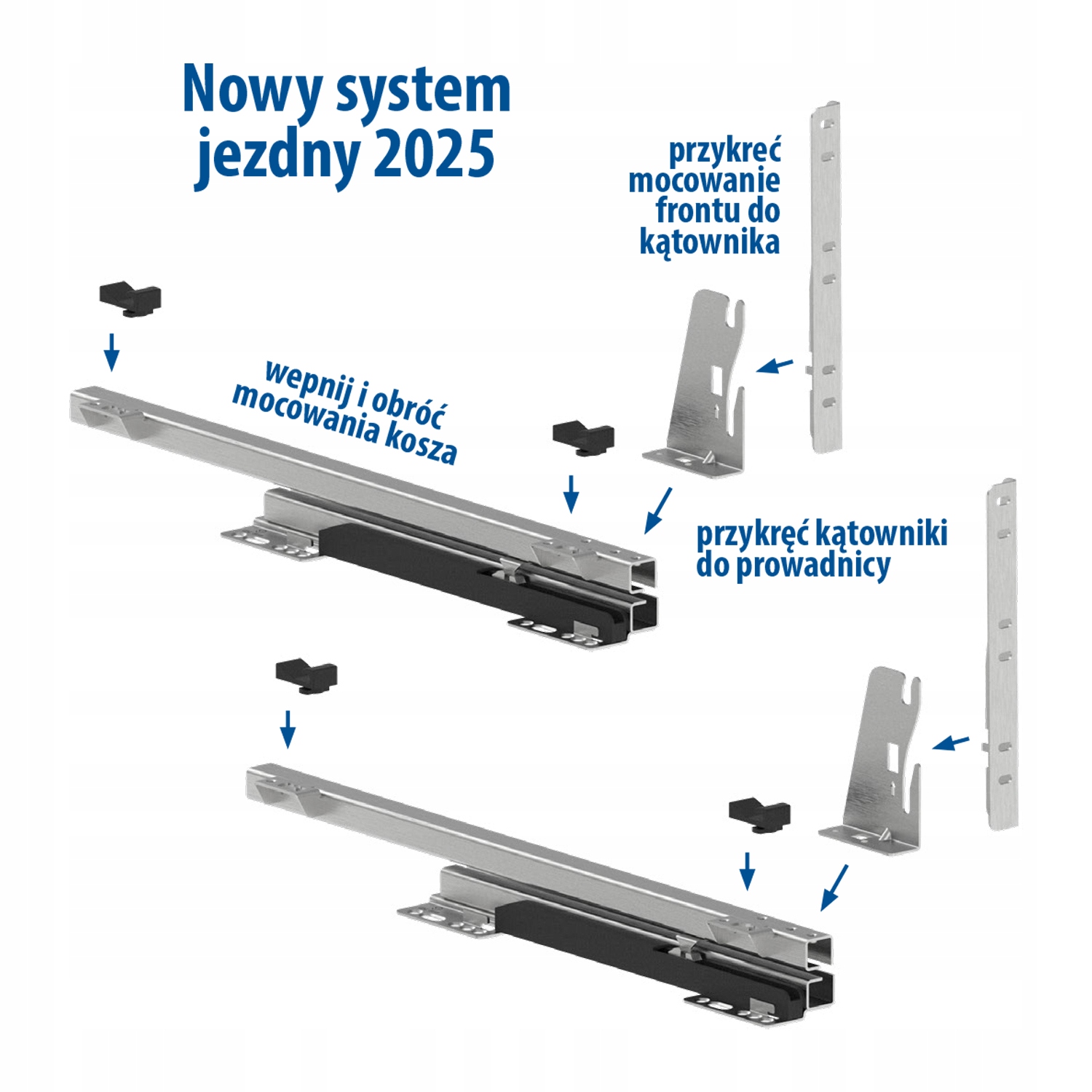 Nowy system jezdny 2025

przykręć mocowanie frontu do kątownika

wepnij i obróć mocowania kosza

przykręć kątowniki do prowadnicy