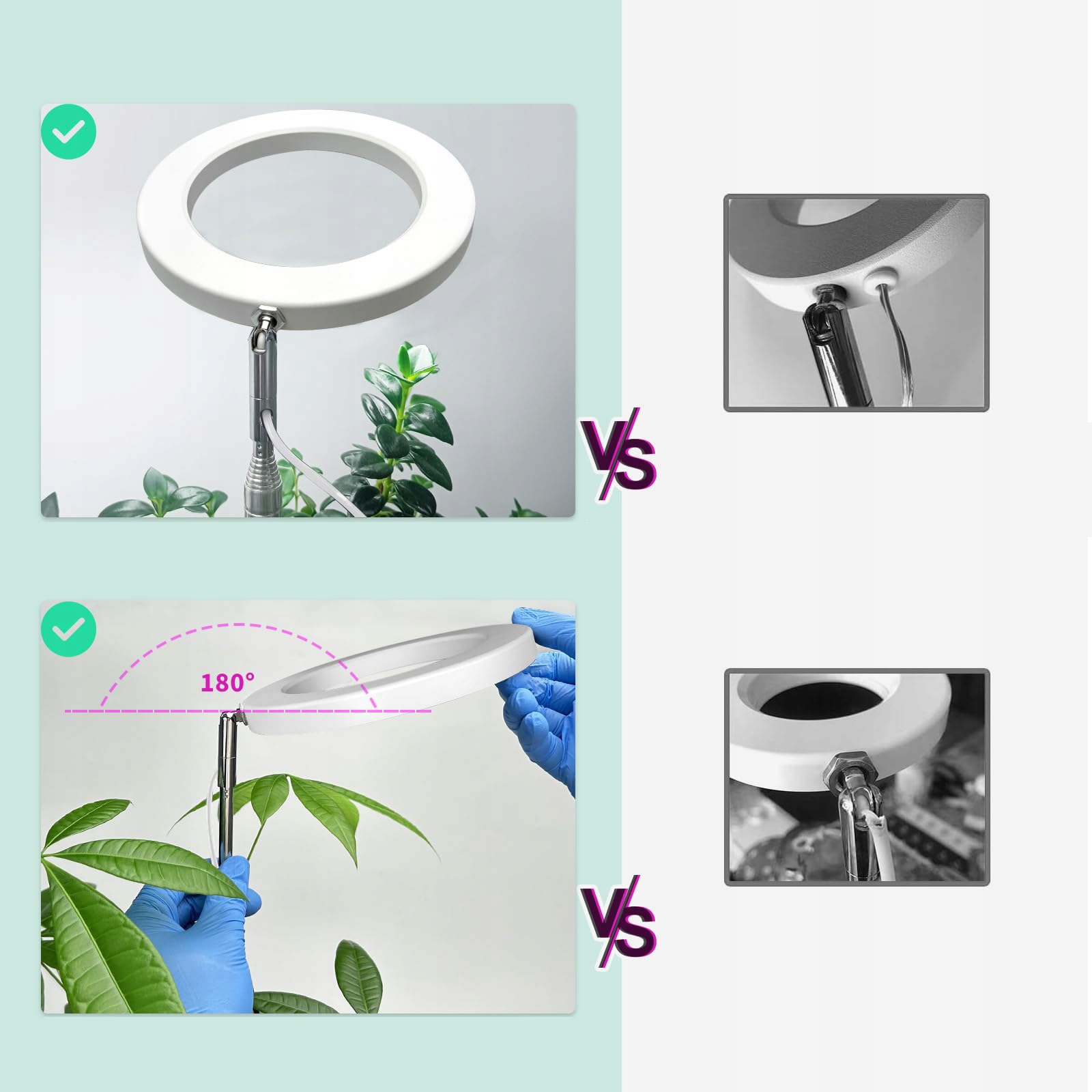 VS

180°

VS