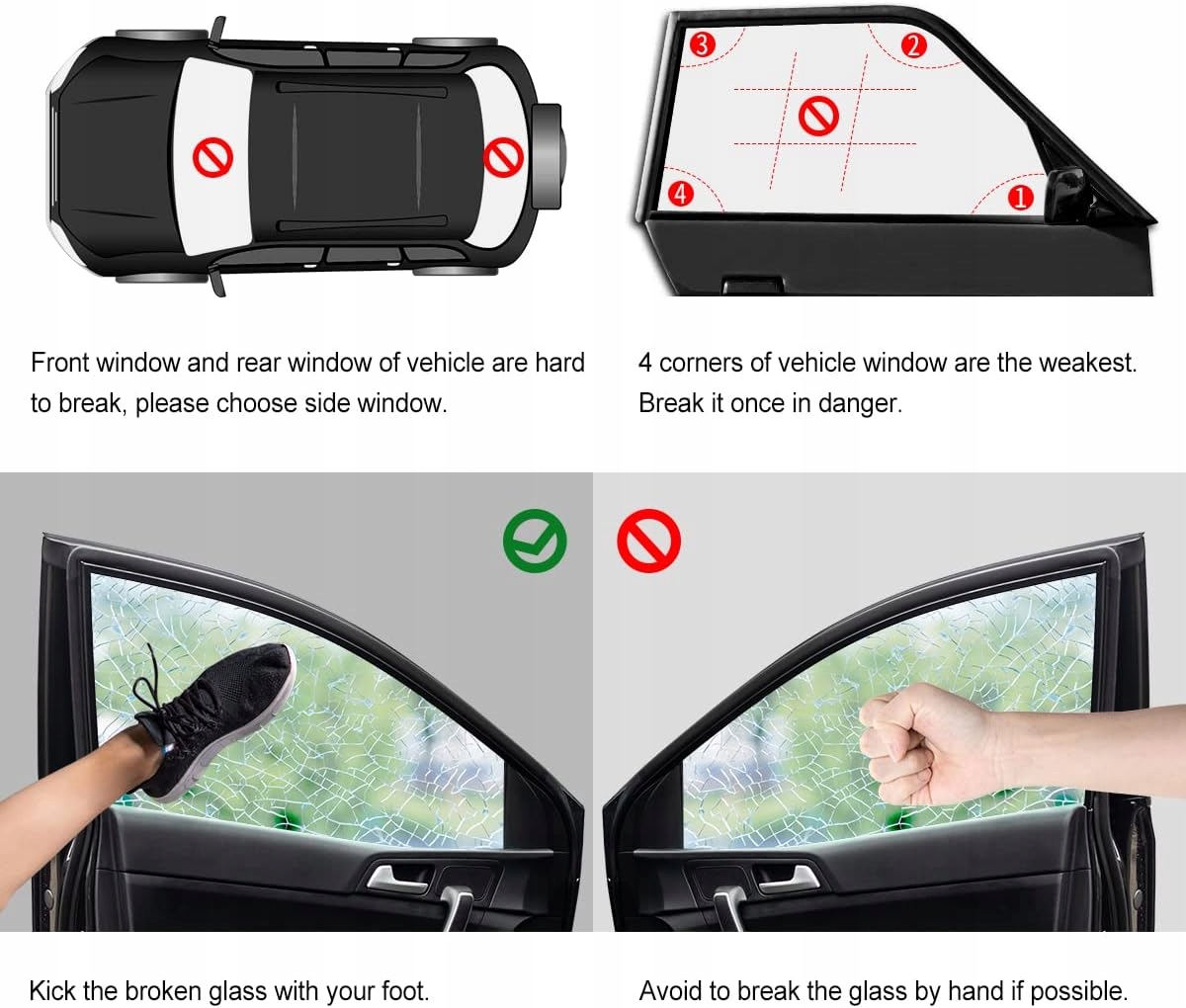 3
2
4
1

Front window and rear window of vehicle are hard to break, please choose side window.

4 corners of vehicle window are the weakest. Break it once in danger.

Kick the broken glass with your foot.

Avoid to break the glass by hand if possible.