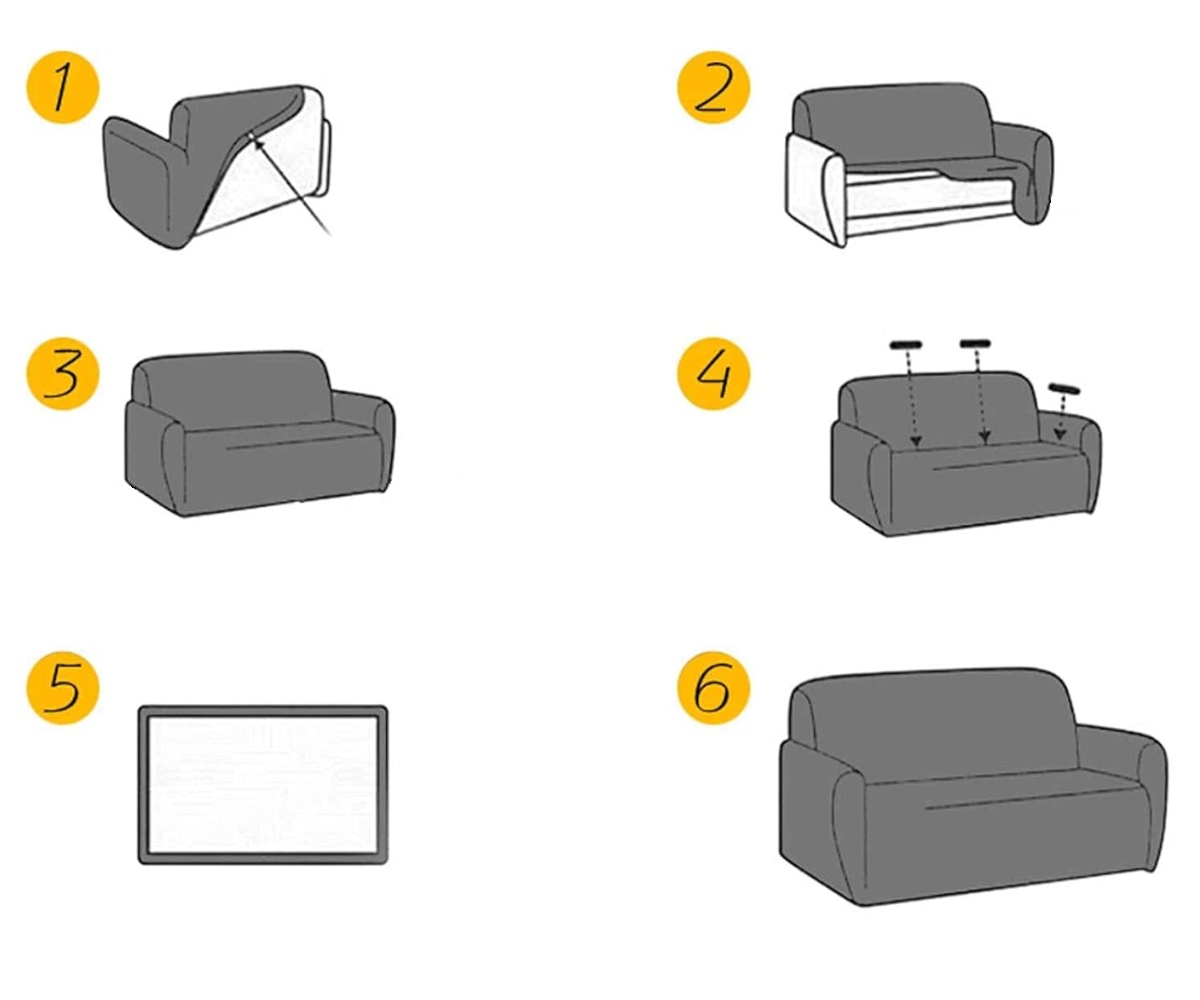 1

2

3

4

5

6