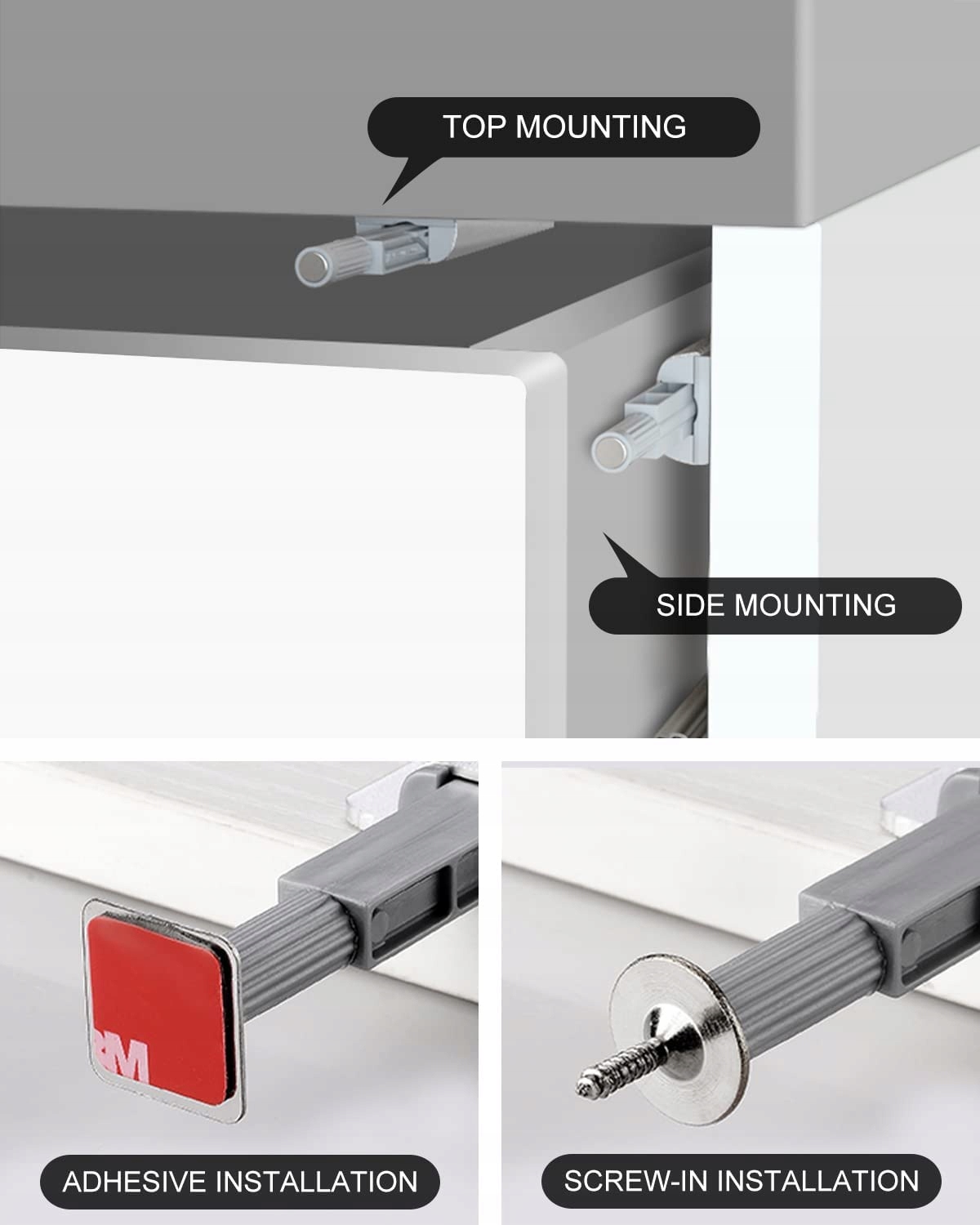 TOP MOUNTING

SIDE MOUNTING

3M

ADHESIVE INSTALLATION

SCREW-IN INSTALLATION