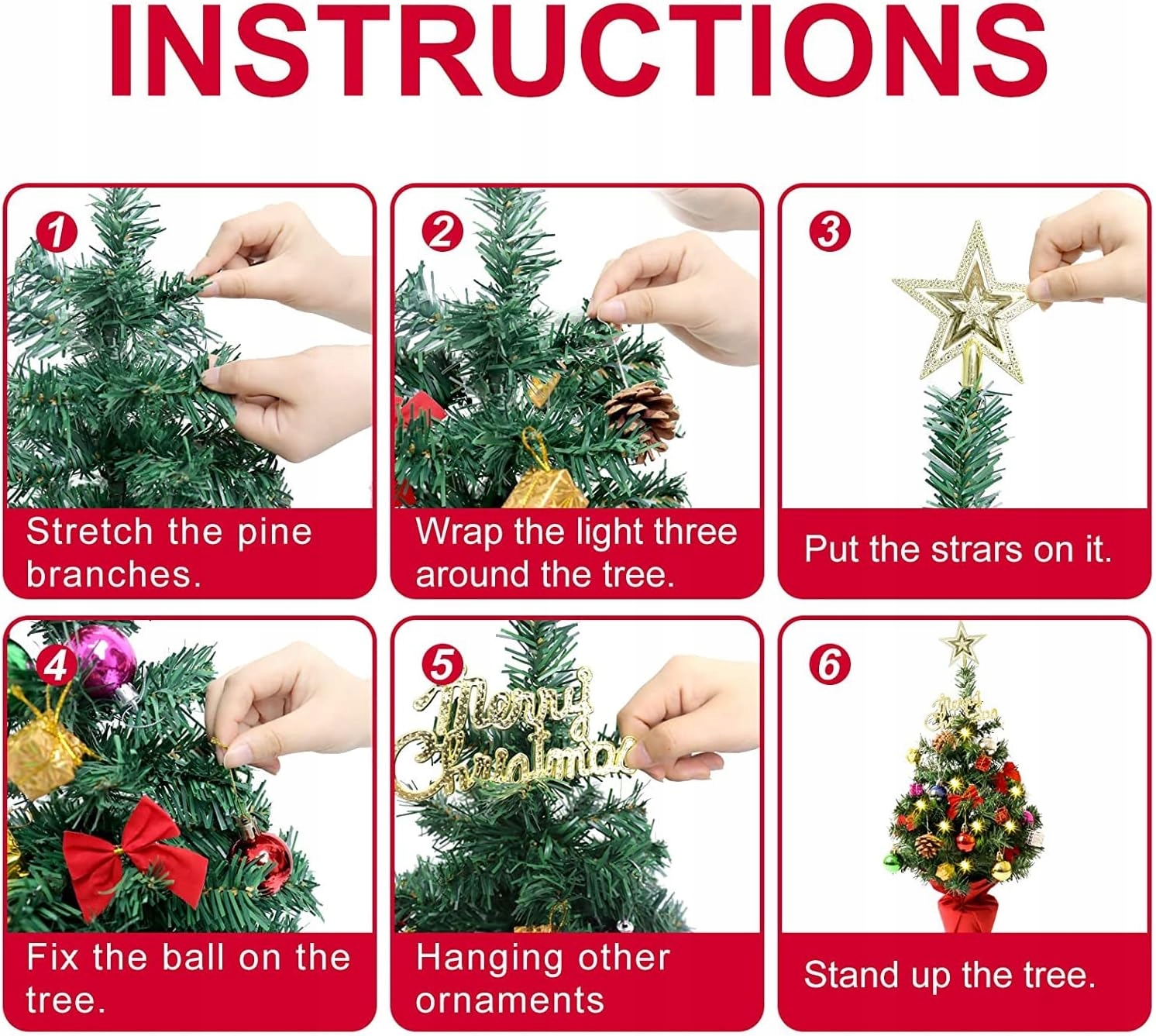 INSTRUCTIONS

1
Stretch the pine branches.

2
Wrap the light three around the tree.

3
Put the strars on it.

4
Fix the ball on the tree.

5
Merry Christmas
Hanging other ornaments

6
Stand up the tree.