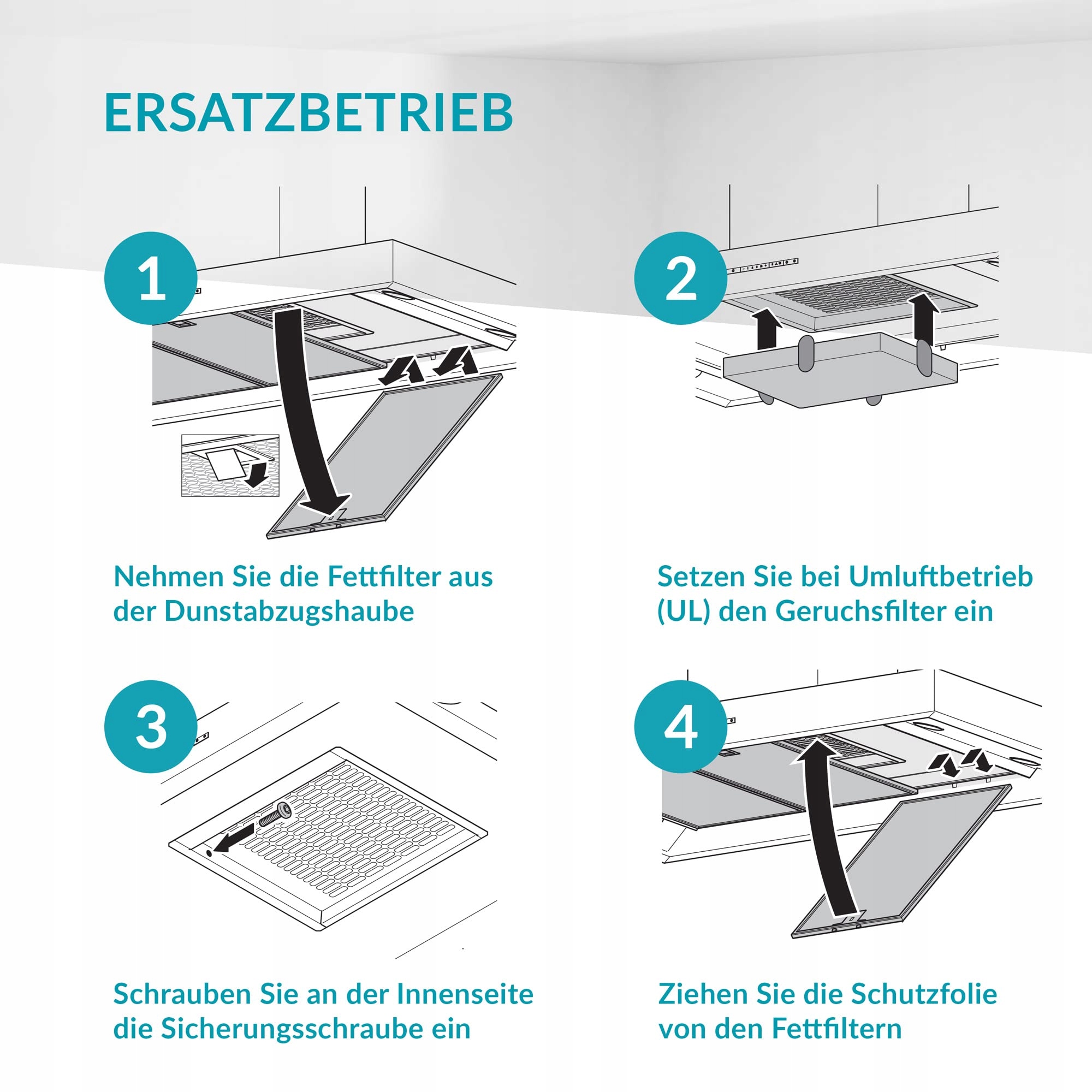 ERSATZBETRIEB

1

Nehmen Sie die Fettfilter aus der Dunstabzugshaube

2

Setzen Sie bei Umluftbetrieb (UL) den Geruchsfilter ein

3

Schrauben Sie an der Innenseite die Sicherungsschraube ein

4

Ziehen Sie die Schutzfolie von den Fettfiltern